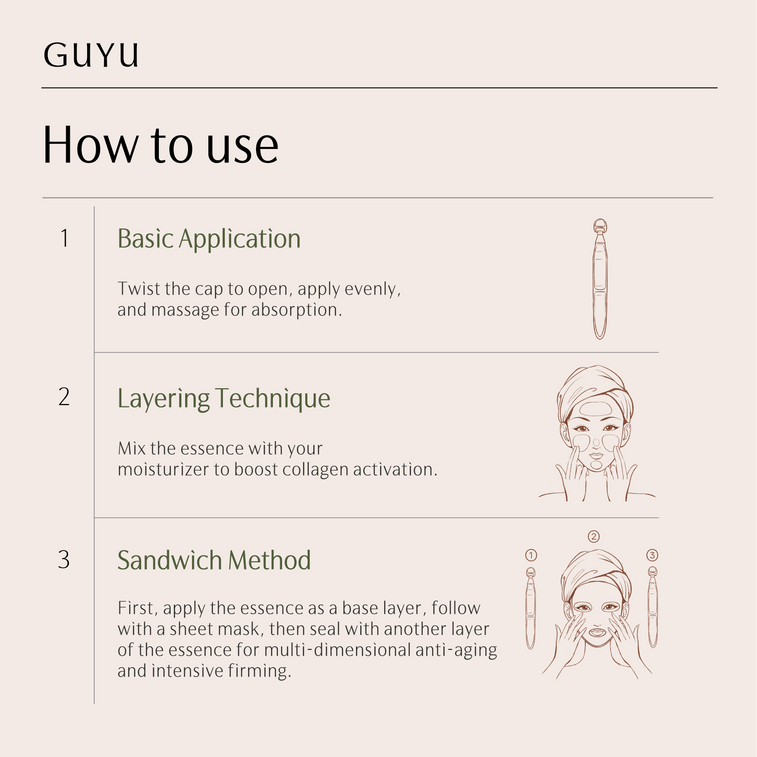 GUYU

How to use

1

Basic Application

Twist the cap to open, apply evenly, and massage for absorption.

2

Layering Technique

Mix the essence with your moisturizer to boost collagen activation.

3

Sandwich Method

First, apply the essence as a base layer, follow with a sheet mask, then seal with another layer of the essence for multi-dimensional anti-aging and intensive firming.

①

②

③