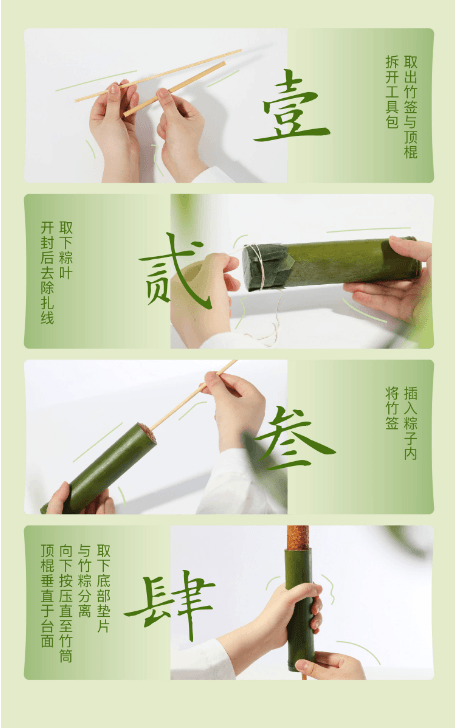 壹

拆开工具包
取出竹签与顶棍

贰

开封后去除扎线
取下粽叶

叁

将竹签
插入粽子内

肆

顶棍垂直于台面
向下按压直至竹筒
与竹粽分离
取下底部垫片