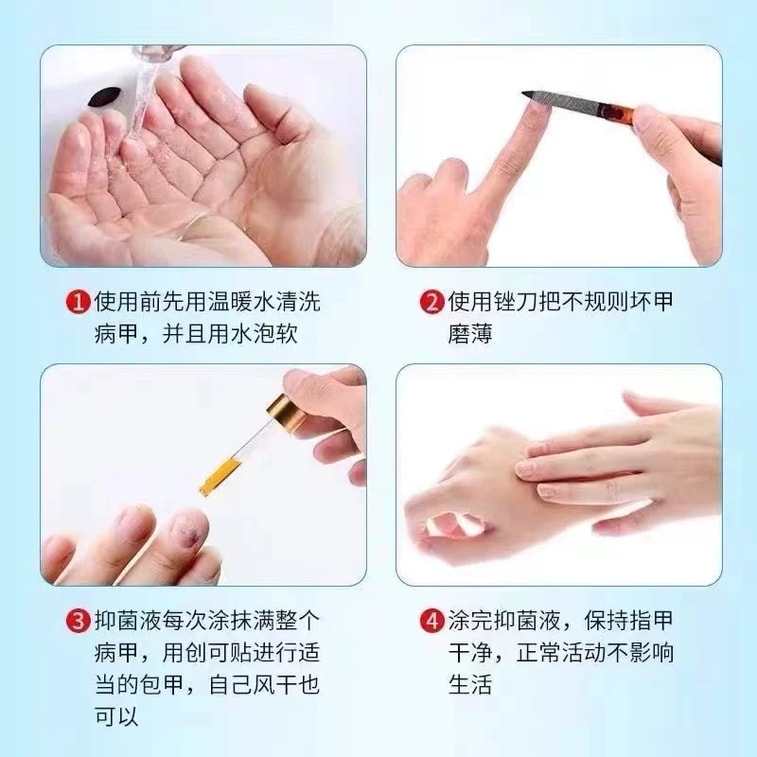 1 使用前先用温暖水清洗病甲，并且用水泡软

2 使用锉刀把不规则坏甲磨薄

3 抑菌液每次涂抹满整个病甲，用创可贴进行适当的包甲，自己风干也可以

4 涂完抑菌液，保持指甲干净，正常活动不影响生活