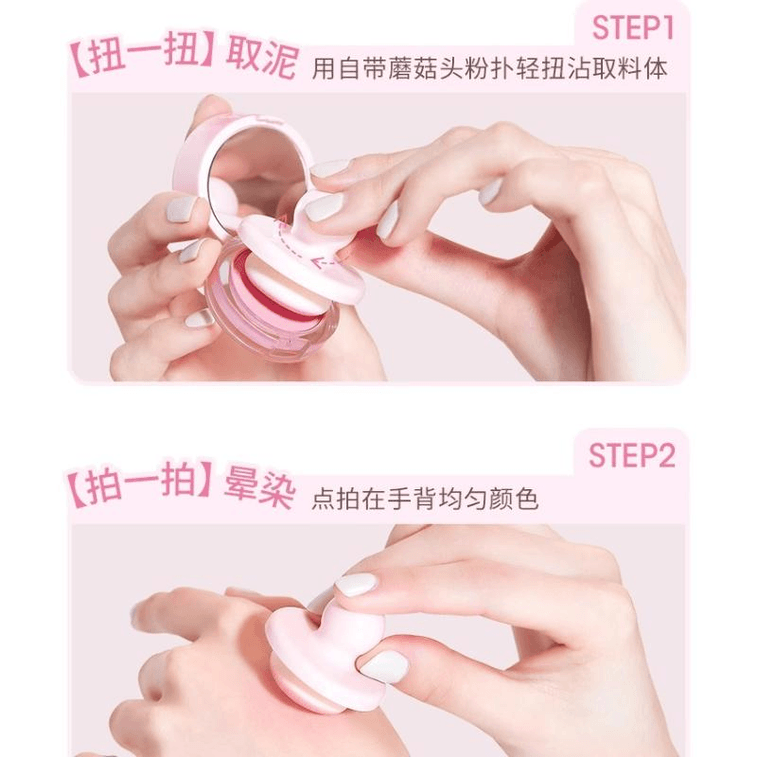 STEP1

【扭一扭】取泥 用自带蘑菇头粉扑轻扭沾取料体

STEP2

【拍一拍】晕染 点拍在手背均匀颜色