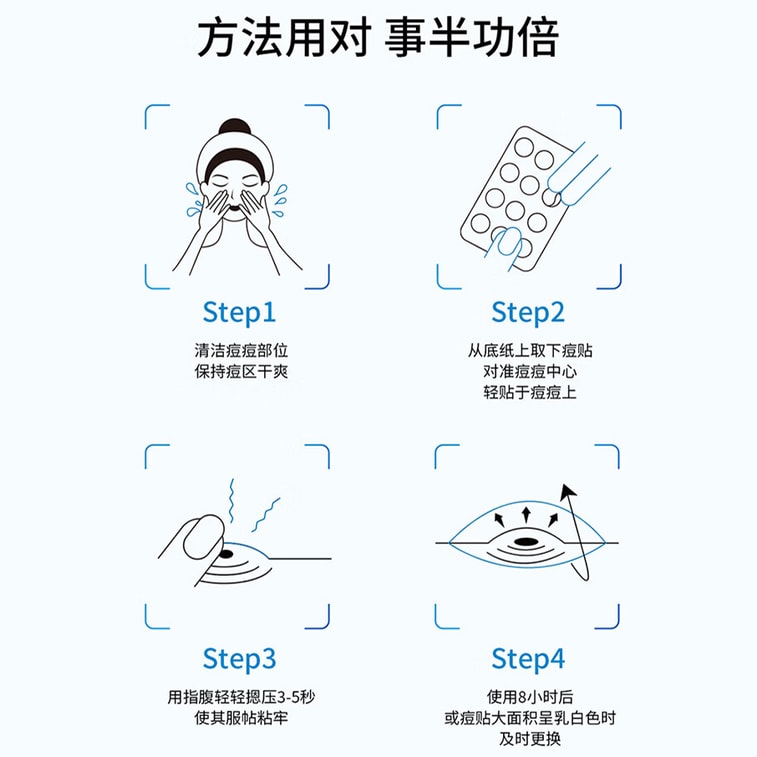 方法用对 事半功倍

Step1
清洁痘痘部位
保持痘区干爽

Step2
从底纸上取下痘贴
对准痘痘中心
轻贴于痘痘上

Step3
用指腹轻轻摁压3-5秒
使其服帖粘牢

Step4
使用8小时后
或痘贴大面积呈乳白色时
及时更换