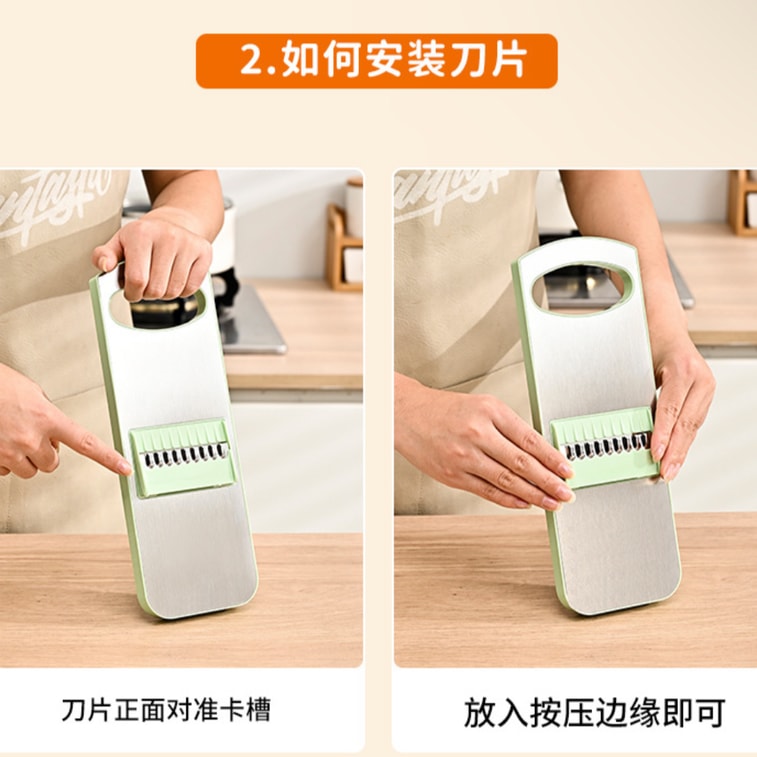 2.如何安装刀片

刀片正面对准卡槽

放入按压边缘即可