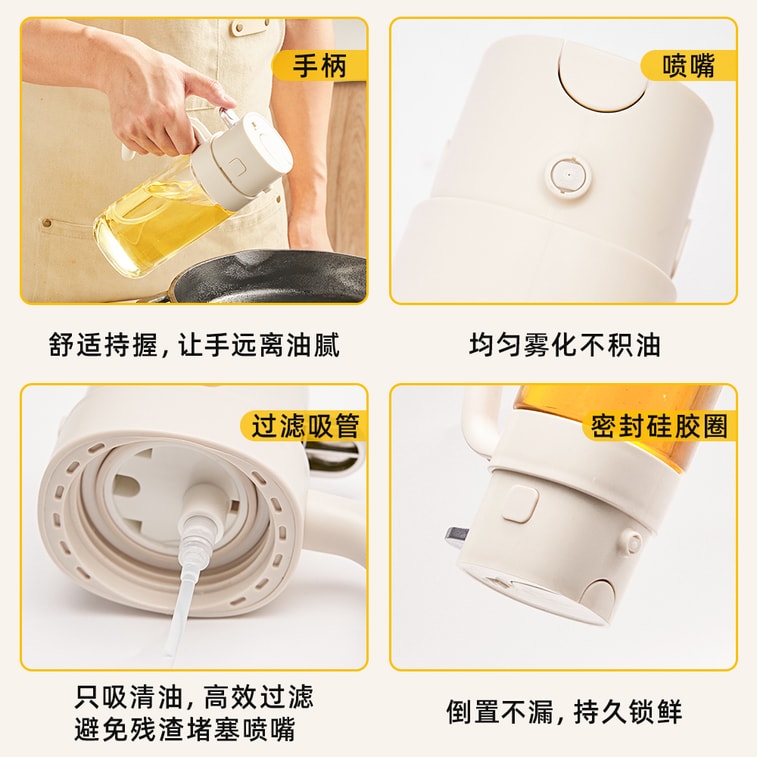 手柄

舒适持握，让手远离油腻

喷嘴

均匀雾化不积油

过滤吸管

只吸清油，高效过滤
避免残渣堵塞喷嘴

密封硅胶圈

倒置不漏，持久锁鲜