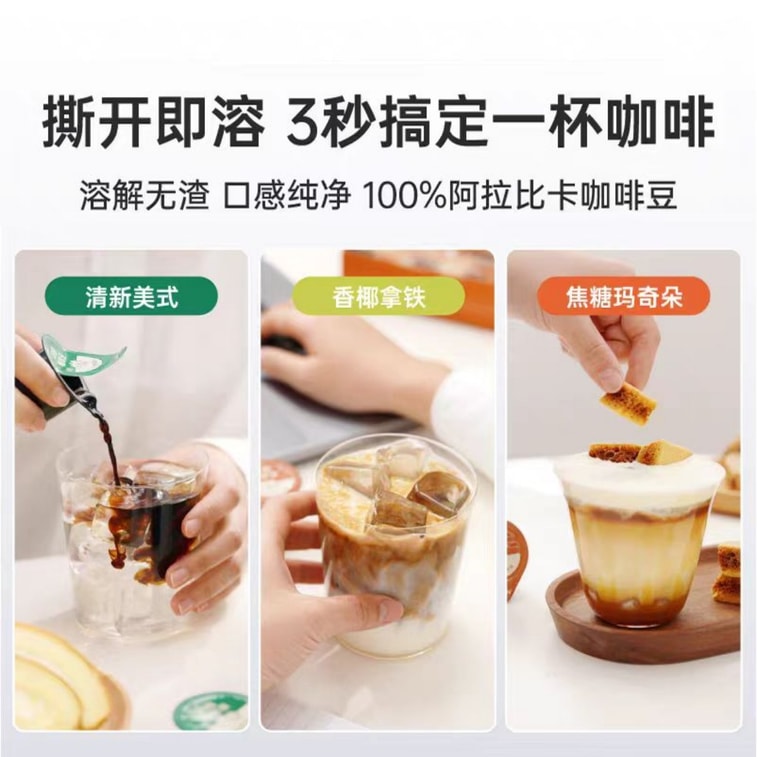 撕开即溶 3秒搞定一杯咖啡

溶解无渣 口感纯净 100%阿拉比卡咖啡豆

清新美式

香椰拿铁

焦糖玛奇朵