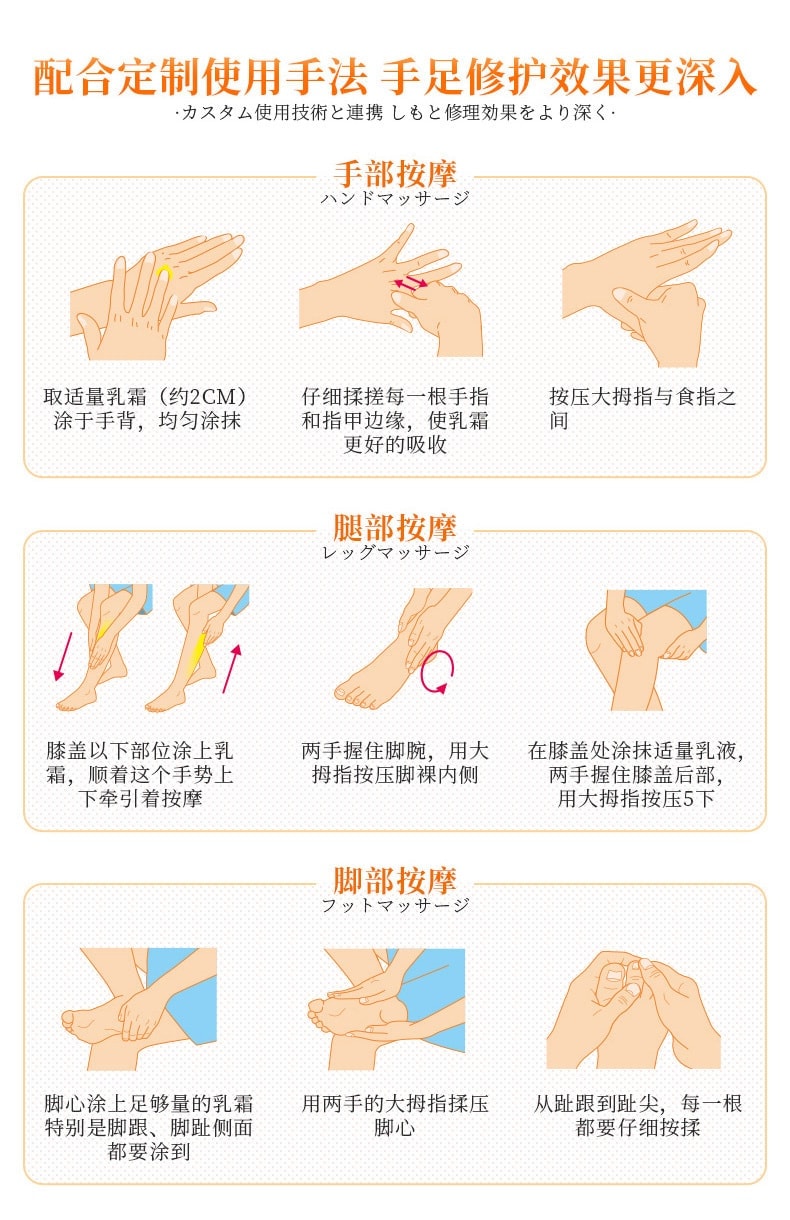 配合定制使用手法 手足修护效果更深入
·カスタム使用技術と連携 しもと修理効果をより深く·

手部按摩
ハンドマッサージ

取适量乳霜（约2CM）涂于手背，均匀涂抹

仔细揉搓每一根手指和指甲边缘，使乳霜更好的吸收

按压大拇指与食指之间

腿部按摩
レッグマッサージ

膝盖以下部位涂上乳霜，顺着这个手势上下牵引着按摩

两手握住脚腕，用大拇指按压脚裸内侧

在膝盖处涂抹适量乳液，两手握住膝盖后部，用大拇指按压5下

脚部按摩
フットマッサージ

脚心涂上足够量的乳霜特别是脚跟、脚趾侧面都要涂到

用两手的大拇指揉压脚心

从趾跟到趾尖，每一根都要仔细按揉