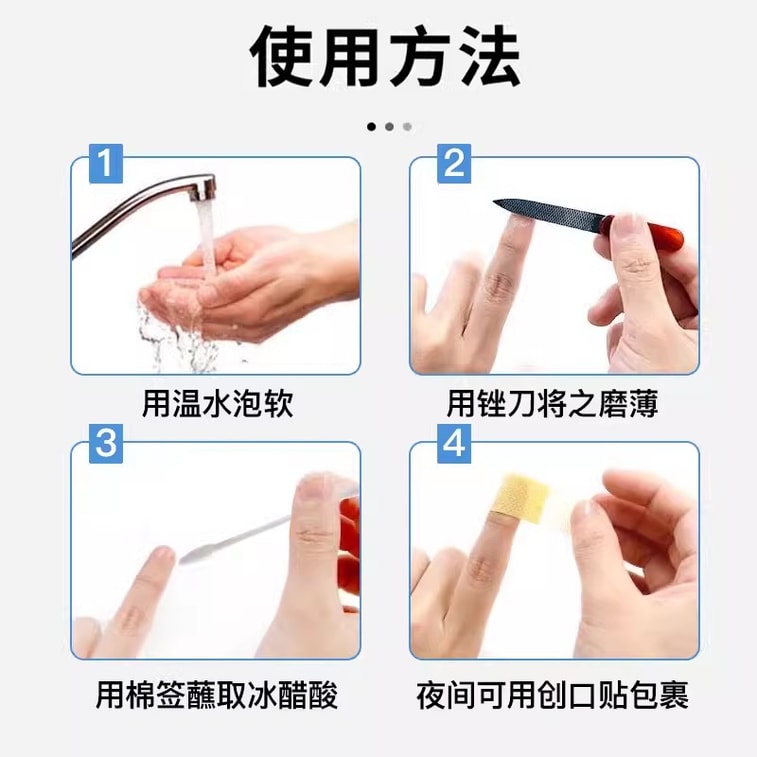 使用方法

1
用温水泡软

2
用锉刀将之磨薄

3
用棉签蘸取冰醋酸

4
夜间可用创口贴包裹