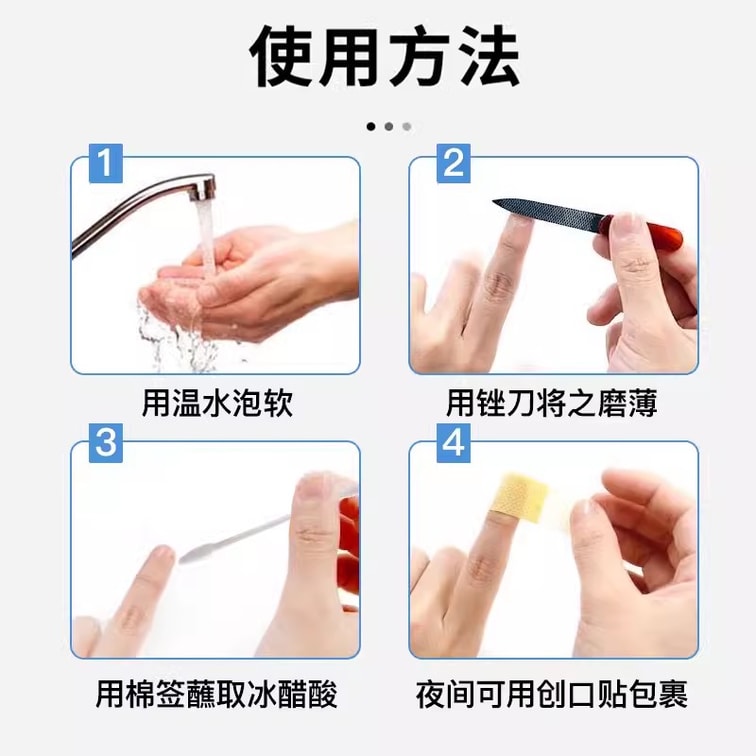 使用方法

1

用温水泡软

2

用锉刀将之磨薄

3

用棉签蘸取冰醋酸

4

夜间可用创口贴包裹