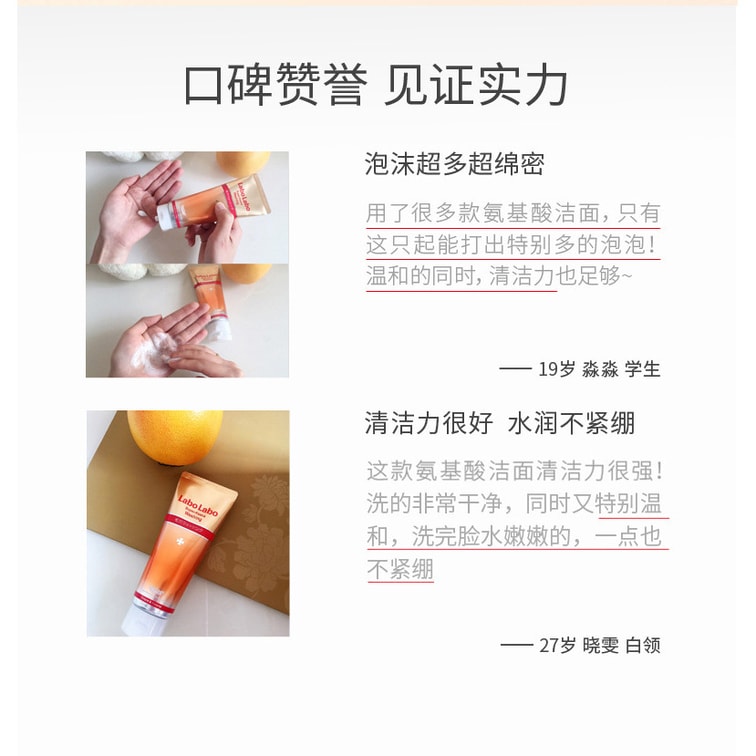 口碑赞誉 见证实力

Labo Labo

泡沫超多超绵密

用了很多款氨基酸洁面，只有这只起能打出特别多的泡泡！温和的同时，清洁力也足够~

—— 19岁 淼淼 学生

Labo Labo

清洁力很好 水润不紧绷

这款氨基酸洁面清洁力很强！洗的非常干净，同时又特别温和，洗完脸水嫩嫩的，一点也不紧绷

—— 27岁 晓雯 白领