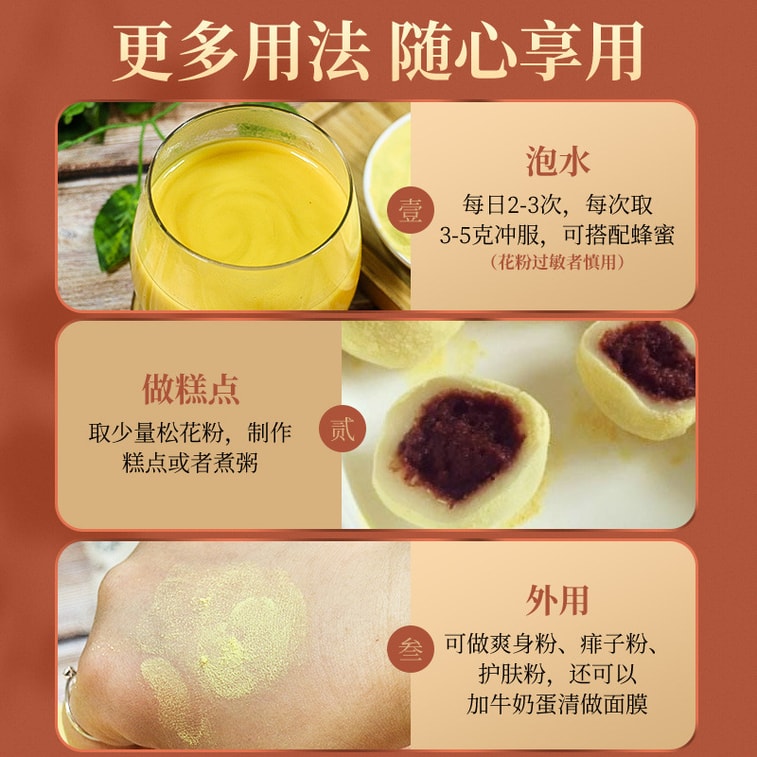 更多用法 随心享用

壹

泡水

每日2-3次，每次取3-5克冲服，可搭配蜂蜜

（花粉过敏者慎用）

做糕点

取少量松花粉，制作糕点或者煮粥

贰

叁

外用

可做爽身粉、痱子粉、护肤粉，还可以加牛奶蛋清做面膜