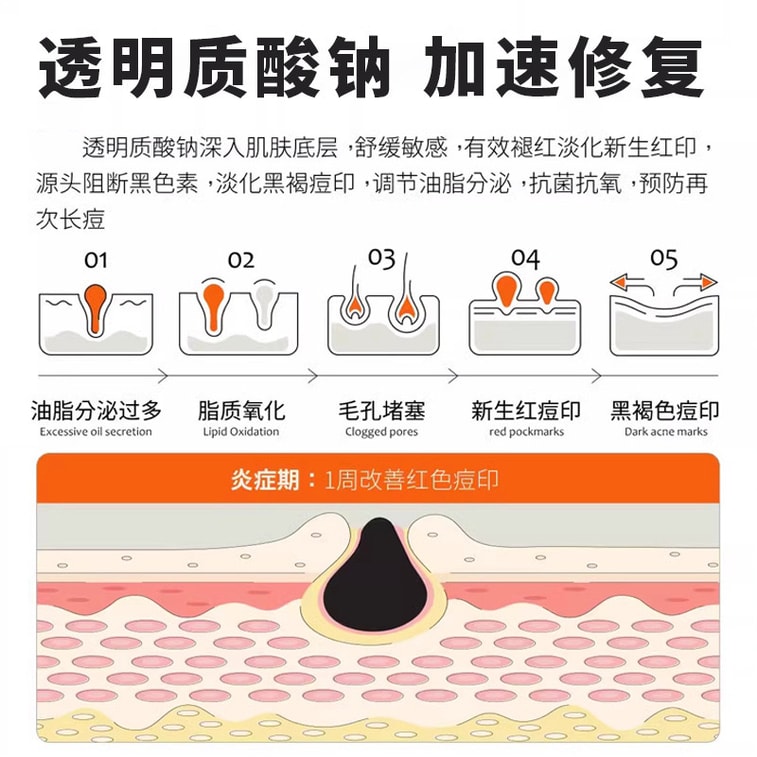 透明质酸钠 加速修复

透明质酸钠深入肌肤底层，舒缓敏感，有效褪红淡化新生红印，源头阻断黑色素，淡化黑褐痘印，调节油脂分泌，抗菌抗氧，预防再次长痘

01 02 03 04 05

油脂分泌过多
Excessive oil secretion

脂质氧化
Lipid Oxidation

毛孔堵塞
Clogged pores

新生红痘印
red pockmarks

黑褐色痘印
Dark acne marks

炎症期：1周改善红色痘印