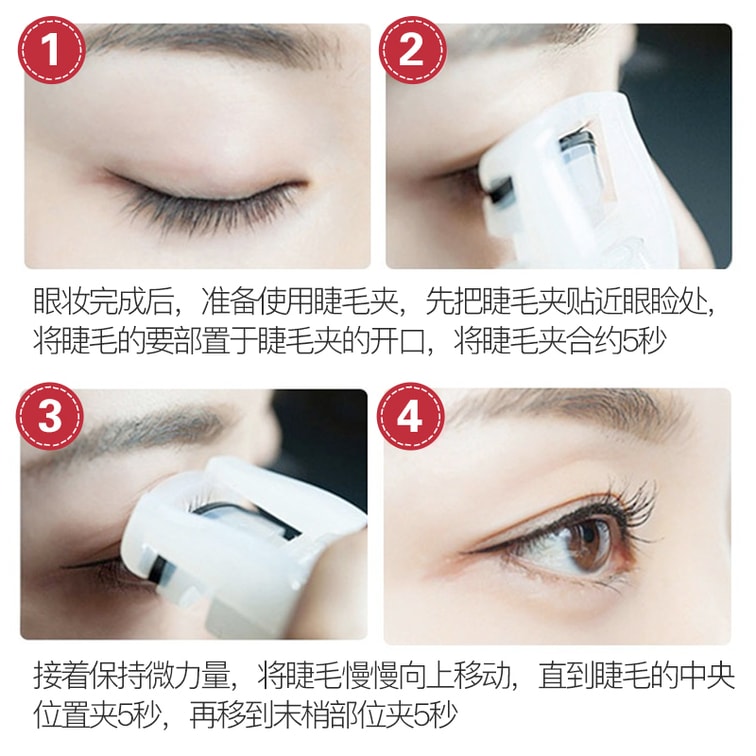 1

2

眼妆完成后，准备使用睫毛夹，先把睫毛夹贴近眼睑处，将睫毛的要部置于睫毛夹的开口，将睫毛夹合约5秒

3

4

接着保持微力量，将睫毛慢慢向上移动，直到睫毛的中央位置夹5秒，再移到末梢部位夹5秒