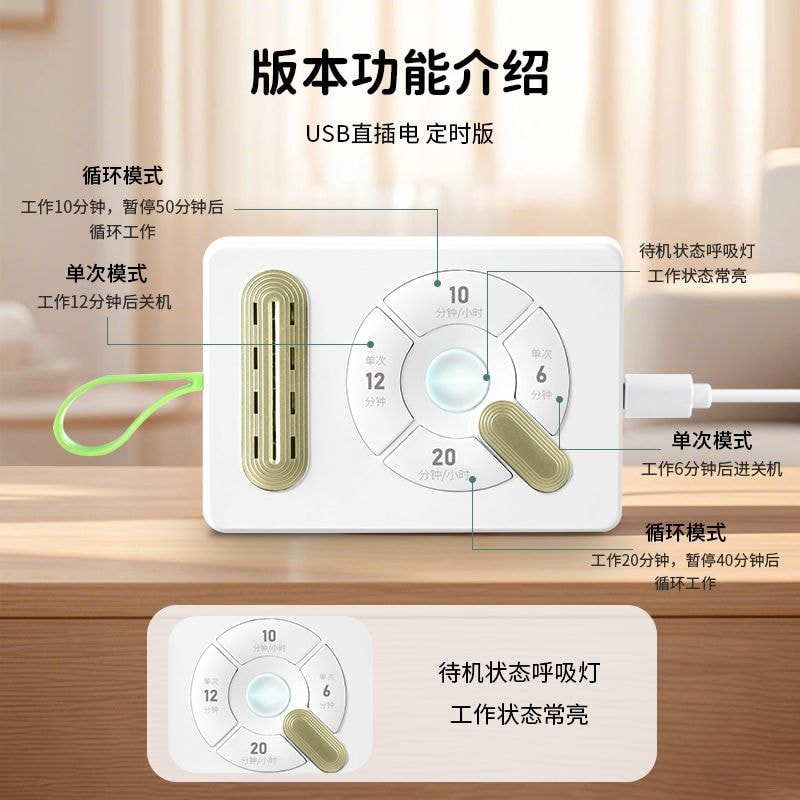 版本功能介绍

USB直插电 定时版

循环模式
工作10分钟，暂停50分钟后循环工作

单次模式
工作12分钟后关机

待机状态呼吸灯
工作状态常亮

10
分钟/小时

单次
12
分钟

单次
6
分钟

20
分钟/小时

单次模式
工作6分钟后进关机

循环模式
工作20分钟，暂停40分钟后循环工作

10
分钟/小时

单次
12
分钟

单次
6
分钟

20
分钟/小时

待机状态呼吸灯
工作状态常亮