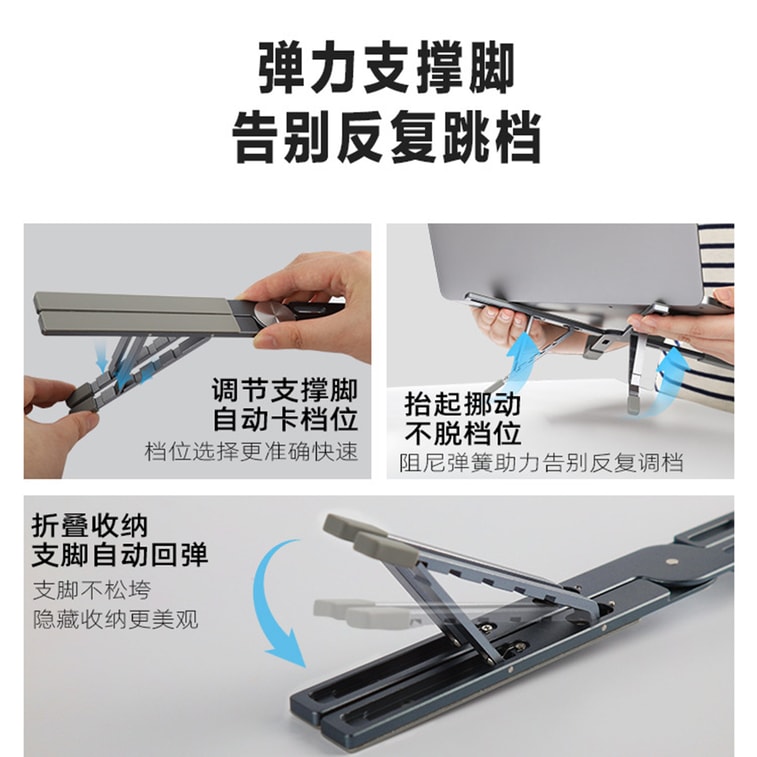 弹力支撑脚
告别反复跳档

调节支撑脚
自动卡档位
档位选择更准确快速

抬起挪动
不脱档位
阻尼弹簧助力告别反复调档

折叠收纳
支脚自动回弹
支脚不松垮
隐藏收纳更美观