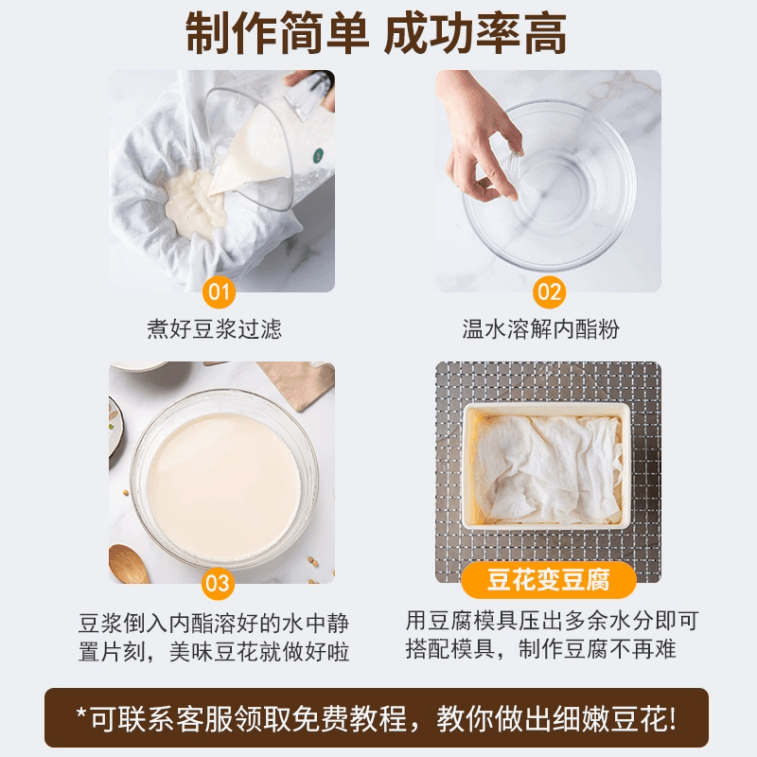 制作简单 成功率高

01
煮好豆浆过滤

02
温水溶解内酯粉

03
豆浆倒入内酯溶好的水中静置片刻，美味豆花就做好啦

豆花变豆腐
用豆腐模具压出多余水分即可搭配模具，制作豆腐不再难

*可联系客服领取免费教程，教你做出细嫩豆花!