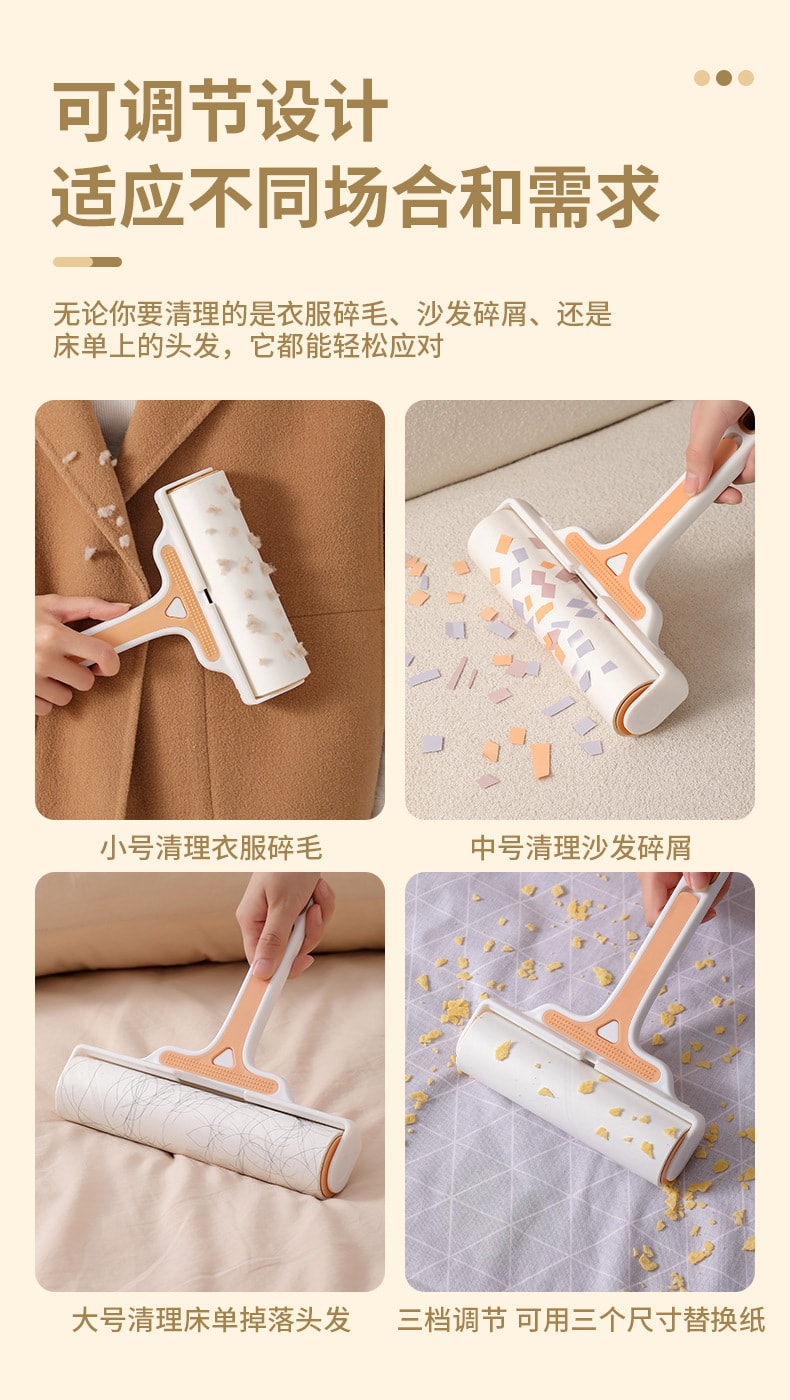 可调节设计
适应不同场合和需求

无论你要清理的是衣服碎毛、沙发碎屑、还是床单上的头发，它都能轻松应对

小号清理衣服碎毛

中号清理沙发碎屑

大号清理床单掉落头发

三档调节 可用三个尺寸替换纸