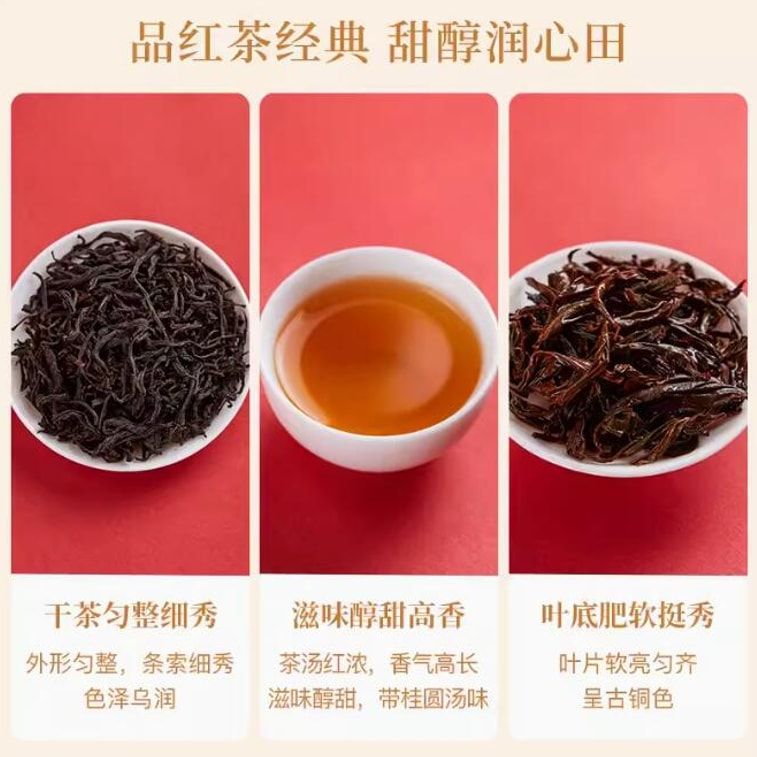 品红茶经典 甜醇润心田

干茶匀整细秀

外形匀整，条索细秀
色泽乌润

滋味醇甜高香

茶汤红浓，香气高长
滋味醇甜，带桂圆汤味

叶底肥软挺秀

叶片软亮匀齐
呈古铜色