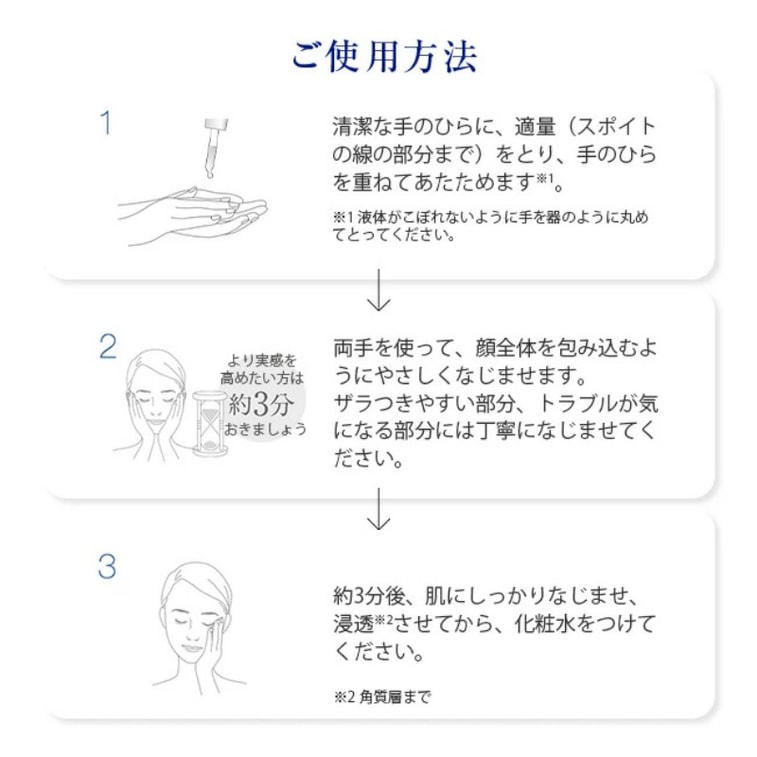 ご使用方法

1

清潔な手のひらに、適量（スポイトの線の部分まで）をとり、手のひらを重ねてあたためます※1。

※1 液体がこぼれないように手を器のように丸めてとってください。

2

より実感を高めたい方は約3分おきましょう

両手を使って、顔全体を包み込むようにやさしくなじませます。
ザラつきやすい部分、トラブルが気になる部分には丁寧になじませてください。

3

約3分後、肌にしっかりなじませ、浸透※2させてから、化粧水をつけてください。

※2 角質層まで