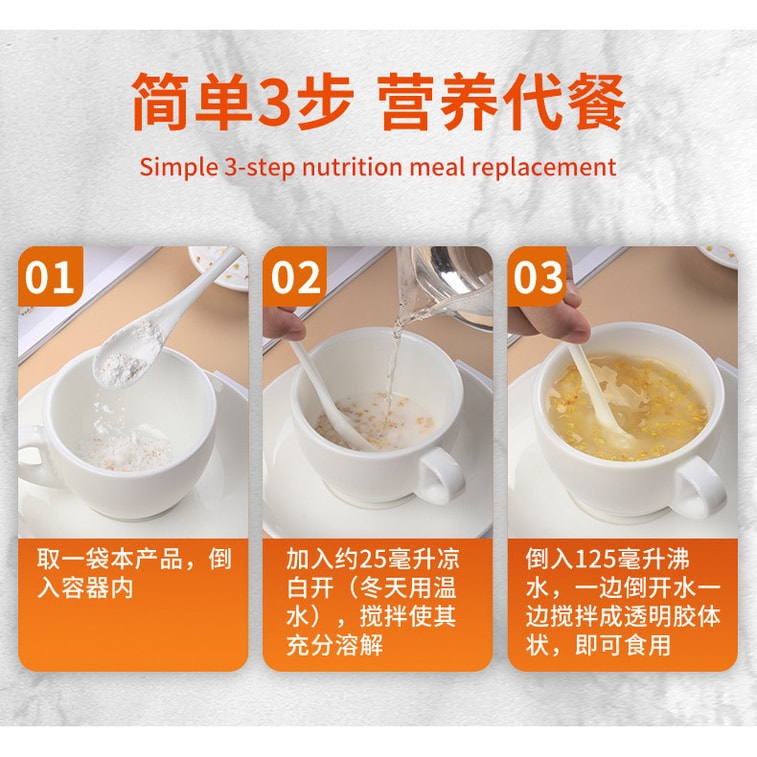 简单3步 营养代餐

Simple 3-step nutrition meal replacement

01

取一袋本产品，倒入容器内

02

加入约25毫升凉白开（冬天用温水），搅拌使其充分溶解

03

倒入125毫升沸水，一边倒开水一边搅拌成透明胶体状，即可食用