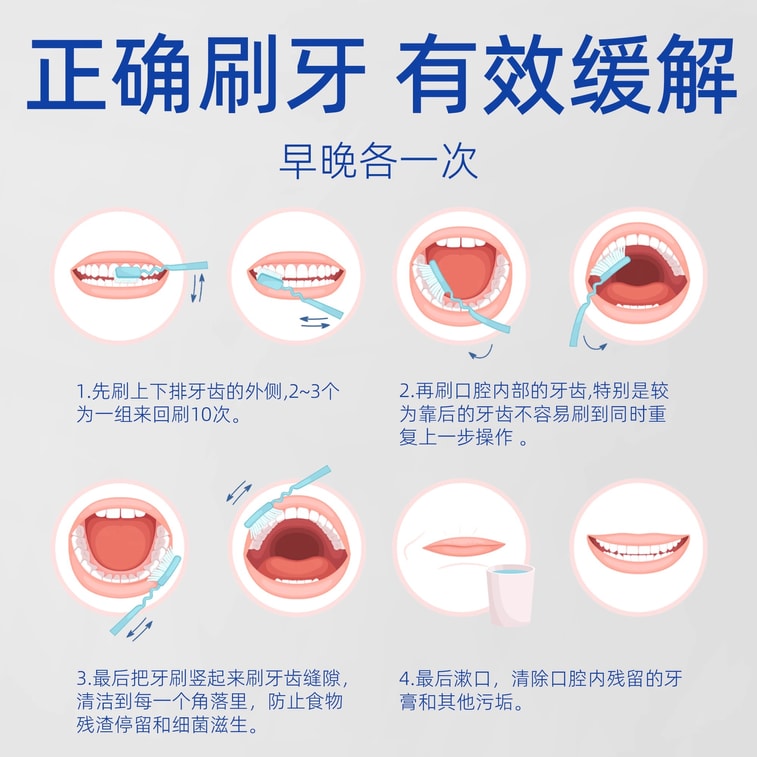 正确刷牙 有效缓解

早晚各一次

1.先刷上下排牙齿的外侧,2~3个为一组来回刷10次。

2.再刷口腔内部的牙齿,特别是较为靠后的牙齿不容易刷到同时重复上一步操作 。

3.最后把牙刷竖起来刷牙齿缝隙,清洁到每一个角落里，防止食物残渣停留和细菌滋生。

4.最后漱口，清除口腔内残留的牙膏和其他污垢。