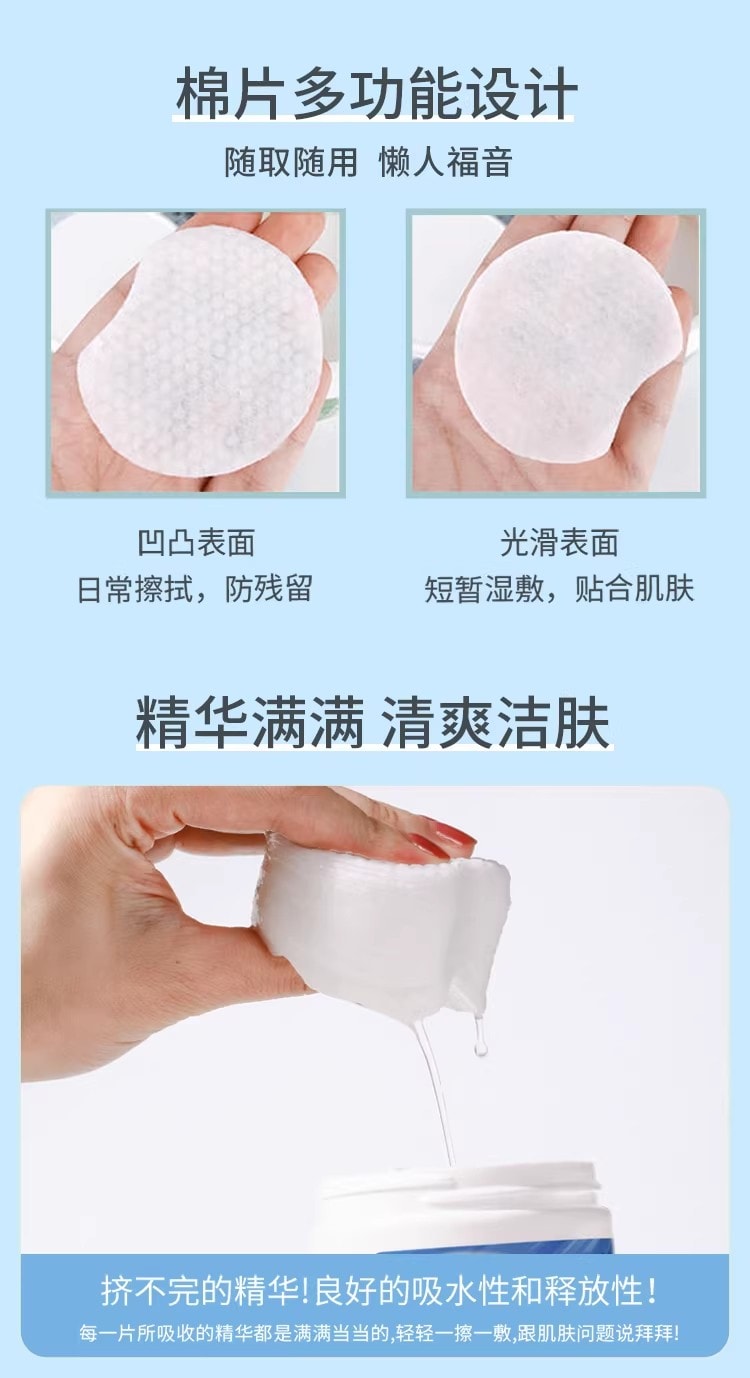 棉片多功能设计

随取随用 懒人福音

凹凸表面
日常擦拭，防残留

光滑表面
短暂湿敷，贴合肌肤

精华满满 清爽洁肤

挤不完的精华!良好的吸水性和释放性!

每一片所吸收的精华都是满满当当的,轻轻一擦一敷,跟肌肤问题说拜拜!