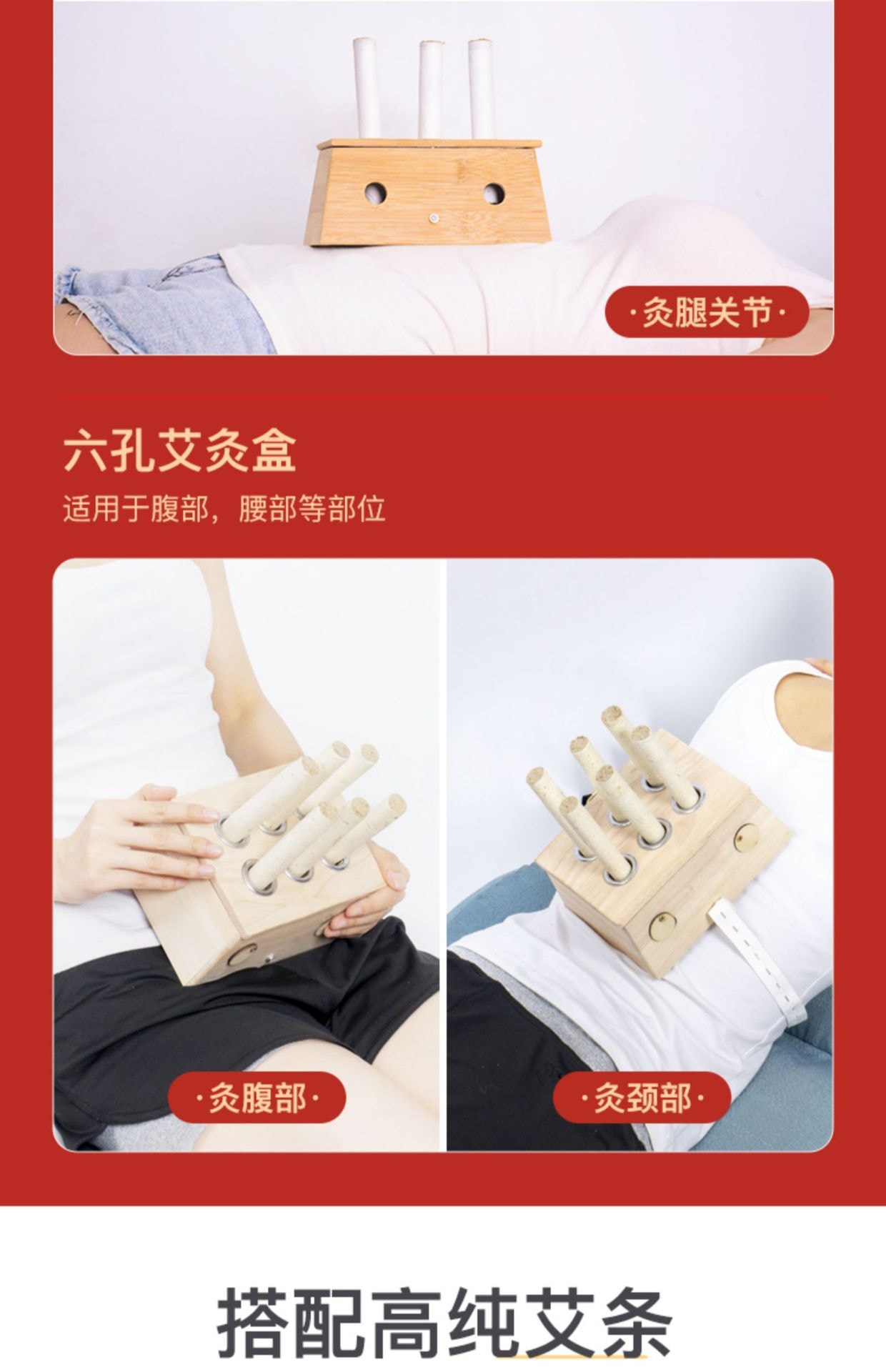 ·灸腿关节·

六孔艾灸盒

适用于腹部，腰部等部位

·灸腹部·

·灸颈部·

搭配高纯艾条