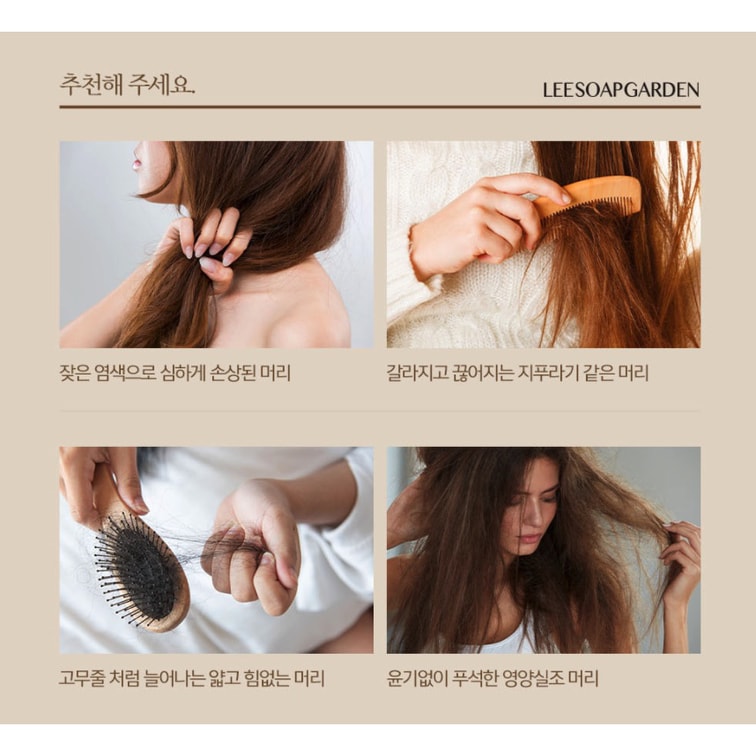 추천해 주세요.

LEESOAPGARDEN

잦은 염색으로 심하게 손상된 머리

갈라지고 끊어지는 지푸라기 같은 머리

고무줄 처럼 늘어나는 얇고 힘없는 머리

윤기없이 푸석한 영양실조 머리