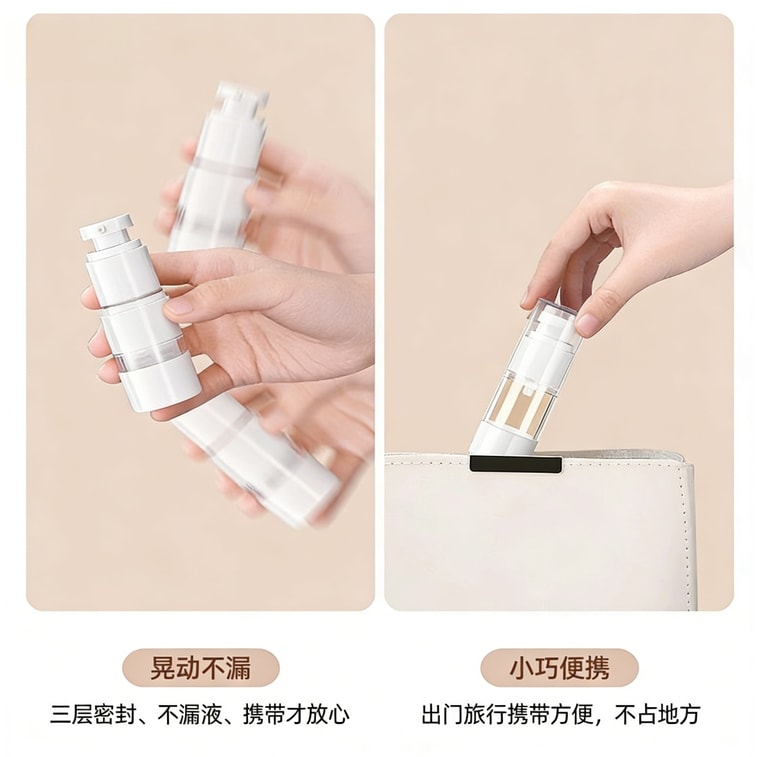 晃动不漏

三层密封、不漏液、携带才放心

小巧便携

出门旅行携带方便，不占地方