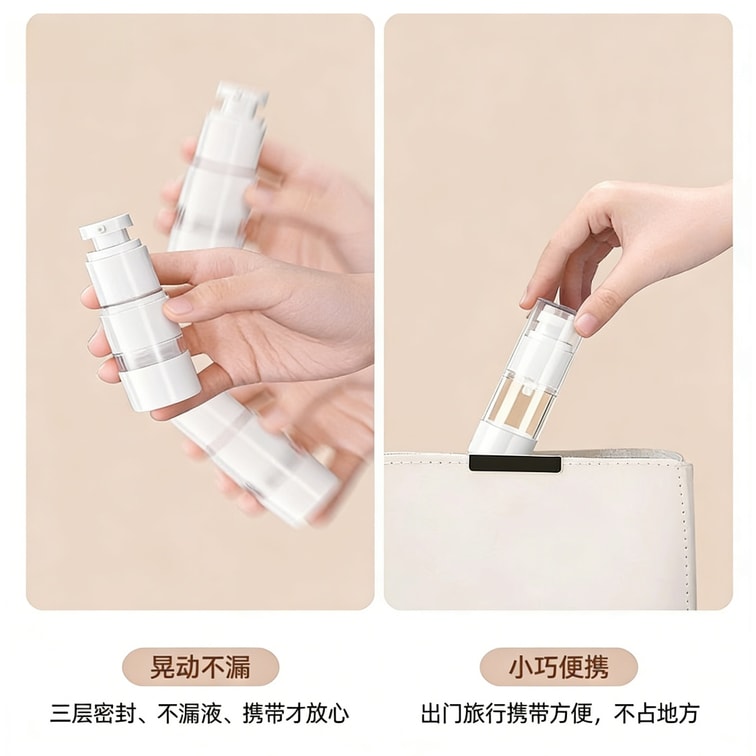 晃动不漏

三层密封、不漏液、携带才放心

小巧便携

出门旅行携带方便，不占地方