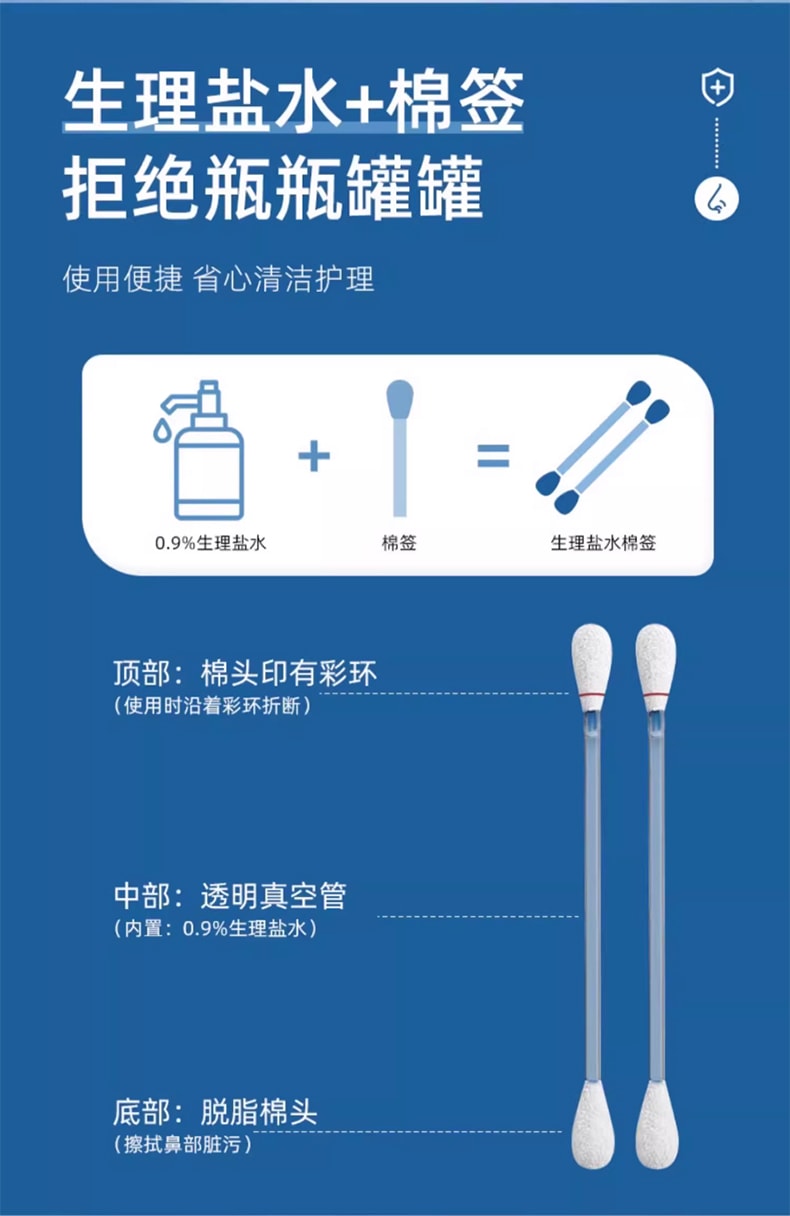 生理盐水+棉签
拒绝瓶瓶罐罐

使用便捷 省心清洁护理

0.9%生理盐水

棉签

生理盐水棉签

顶部：棉头印有彩环
（使用时沿着彩环折断）

中部：透明真空管
（内置：0.9%生理盐水）

底部：脱脂棉头
（擦拭鼻部脏污）