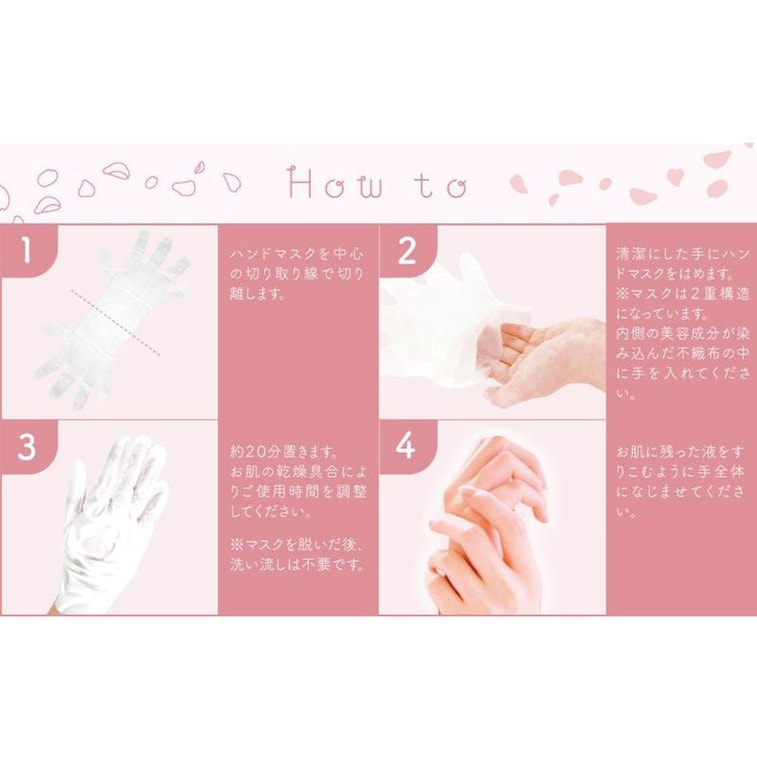 How to

1

ハンドマスクを中心の切り取り線で切り離します。

2

清潔にした手にハンドマスクをはめます。
※マスクは2重構造になっています。
内側の美容成分が染み込んだ不織布の中に手を入れてください。

3

約20分置きます。
お肌の乾燥具合によりご使用時間を調整してください。

※マスクを脱いだ後、洗い流しは不要です。

4

お肌に残った液をすりこむように手全体になじませてください。