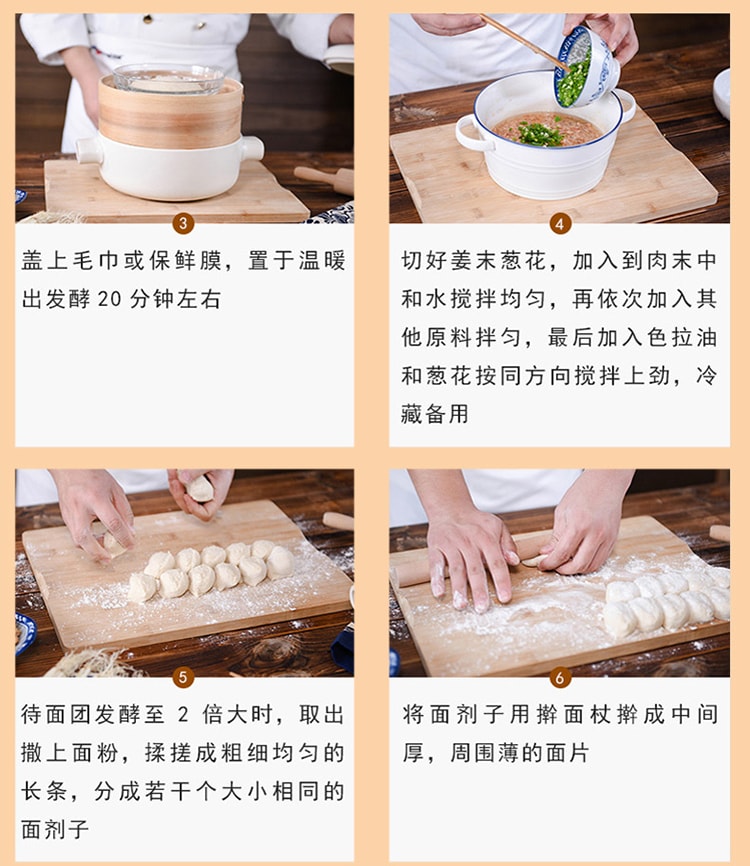 3

盖上毛巾或保鲜膜，置于温暖出发酵 20 分钟左右

4

切好姜末葱花，加入到肉末中和水搅拌均匀，再依次加入其他原料拌匀，最后加入色拉油和葱花按同方向搅拌上劲，冷藏备用

5

待面团发酵至 2 倍大时，取出撒上面粉，揉搓成粗细均匀的长条，分成若干个大小相同的面剂子

6

将面剂子用擀面杖擀成中间厚，周围薄的面片