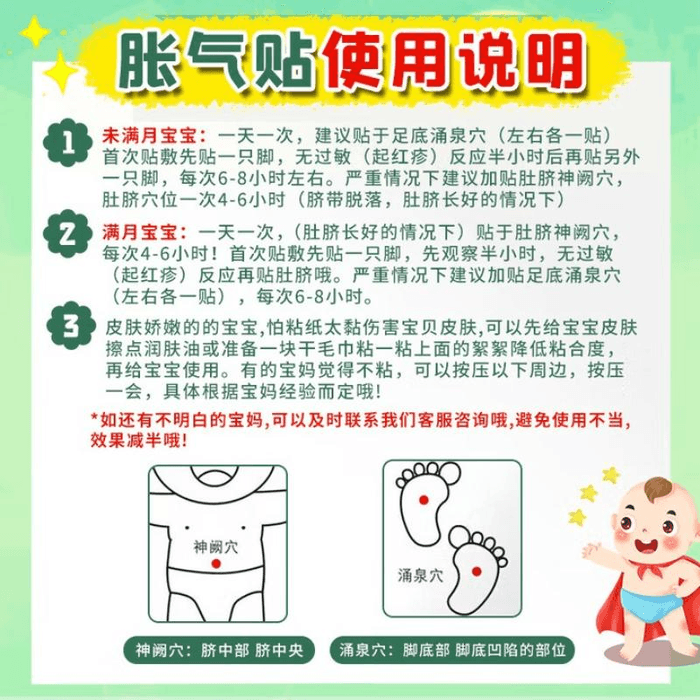 胀气贴使用说明

1 未满月宝宝：一天一次，建议贴于足底涌泉穴（左右各一贴）首次贴敷先贴一只脚，无过敏（起红疹）反应半小时后再贴另外一只脚，每次6-8小时左右。严重情况下建议加贴肚脐神阙穴，肚脐穴位一次4-6小时（脐带脱落，肚脐长好的情况下）

2 满月宝宝：一天一次，（肚脐长好的情况下）贴于肚脐神阙穴，每次4-6小时！首次贴敷先贴一只脚，先观察半小时，无过敏（起红疹）反应再贴肚脐哦。严重情况下建议加贴足底涌泉穴（左右各一贴），每次6-8小时。

3 皮肤娇嫩的的宝宝，怕粘纸太黏伤害宝贝皮肤，可以先给宝宝皮肤擦点润肤油或准备一块干毛巾粘一粘上面的絮絮降低粘合度，再给宝宝使用。有的宝妈觉得不粘，可以按压以下周边，按压一会，具体根据宝妈经验而定哦！

*如还有不明白的宝妈，可以及时联系我们客服咨询哦，避免使用不当，效果减半哦！

神阙穴

涌泉穴

神阙穴：脐中部 脐中央

涌泉穴：脚底部 脚底凹陷的部位