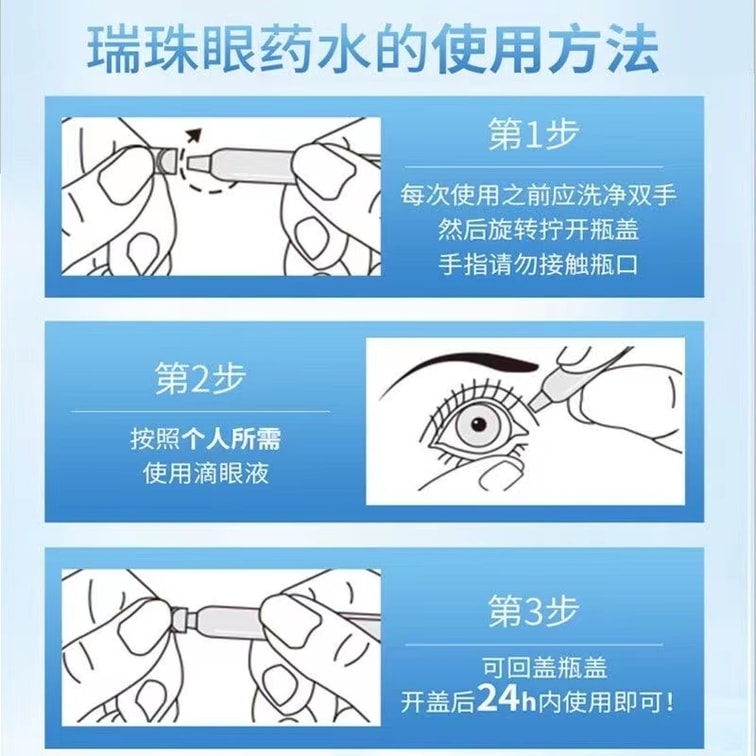 瑞珠眼药水的使用方法

第1步

每次使用之前应洗净双手
然后旋转拧开瓶盖
手指请勿接触瓶口

第2步

按照个人所需
使用滴眼液

第3步

可回盖瓶盖
开盖后24h内使用即可！