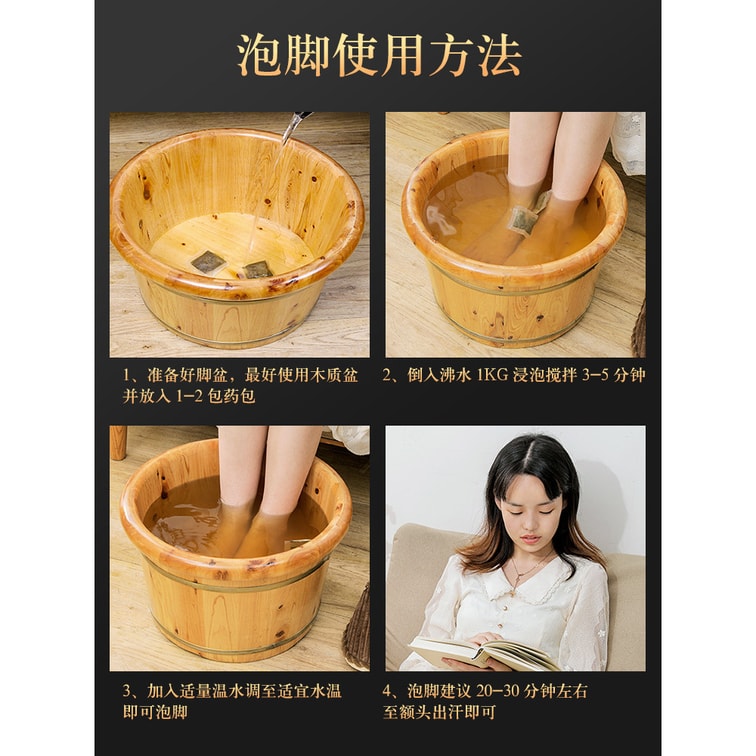 泡脚使用方法

1、准备好脚盆，最好使用木质盆并放入 1-2 包药包

2、倒入沸水 1KG 浸泡搅拌 3-5 分钟

3、加入适量温水调至适宜水温即可泡脚

4、泡脚建议 20-30 分钟左右至额头出汗即可