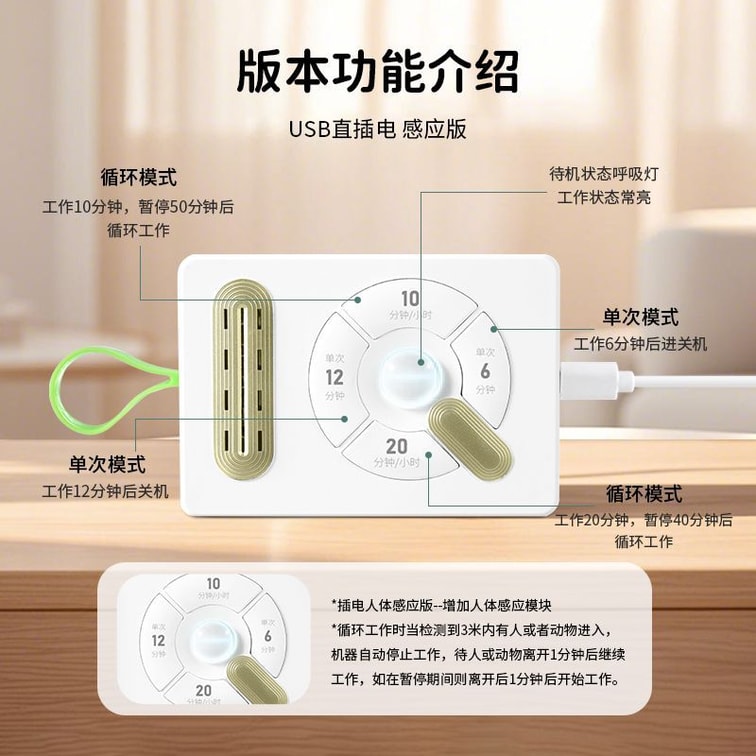 版本功能介绍

USB直插电 感应版

循环模式
工作10分钟，暂停50分钟后循环工作

待机状态呼吸灯
工作状态常亮

10
分钟/小时

单次
12
分钟

单次
6
分钟

20
分钟/小时

单次模式
工作6分钟后进关机

单次模式
工作12分钟后关机

循环模式
工作20分钟，暂停40分钟后循环工作

10
分钟/小时
单次
12
分钟
单次
6
分钟
20
分钟/小时

*插电人体感应版--增加人体感应模块
*循环工作时当检测到3米内有人或者动物进入，机器自动停止工作，待人或动物离开1分钟后继续工作，如在暂停期间则离开后1分钟后开始工作。