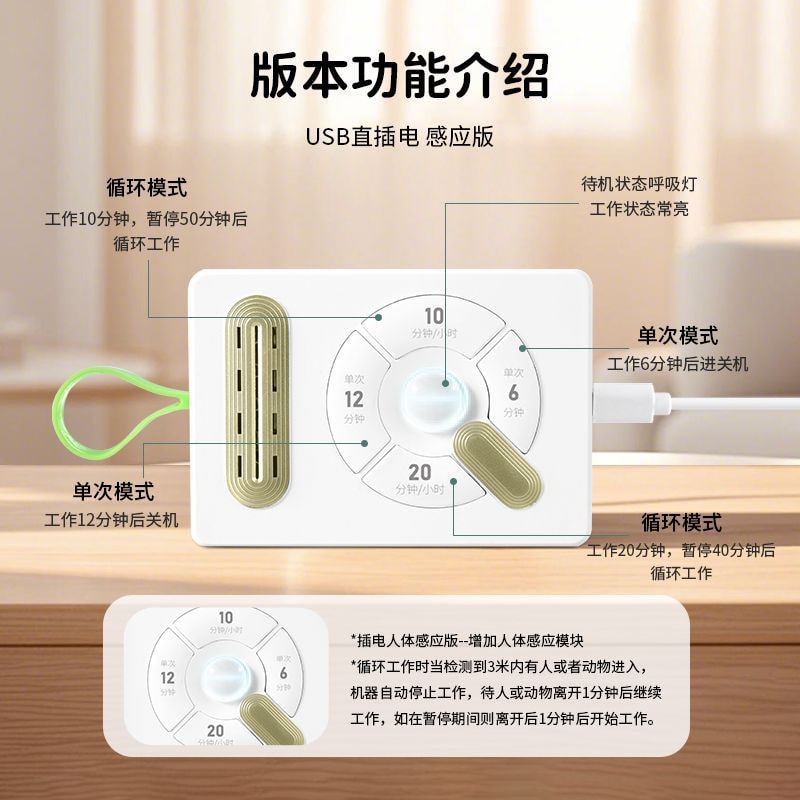 版本功能介绍

USB直插电 感应版

循环模式
工作10分钟，暂停50分钟后循环工作

待机状态呼吸灯
工作状态常亮

10
分钟/小时

单次
12
分钟

单次
6
分钟

20
分钟/小时

单次模式
工作6分钟后进关机

单次模式
工作12分钟后关机

循环模式
工作20分钟，暂停40分钟后循环工作

10
分钟/小时

单次
12
分钟

单次
6
分钟

20
分钟/小时

*插电人体感应版--增加人体感应模块
*循环工作时当检测到3米内有人或者动物进入，机器自动停止工作，待人或动物离开1分钟后继续工作，如在暂停期间则离开后1分钟后开始工作。