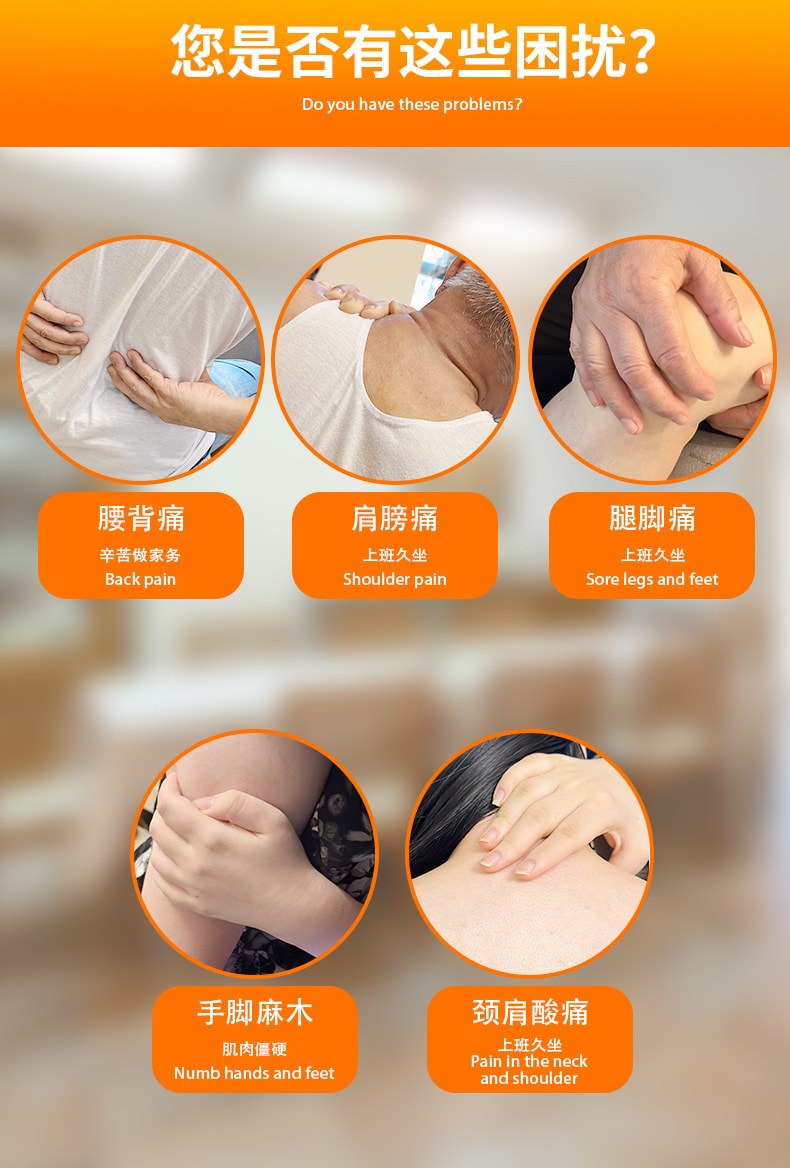 您是否有这些困扰?
Do you have these problems?

腰背痛
辛苦做家务
Back pain

肩膀痛
上班久坐
Shoulder pain

腿脚痛
上班久坐
Sore legs and feet

手脚麻木
肌肉僵硬
Numb hands and feet

颈肩酸痛
上班久坐
Pain in the neck and shoulder