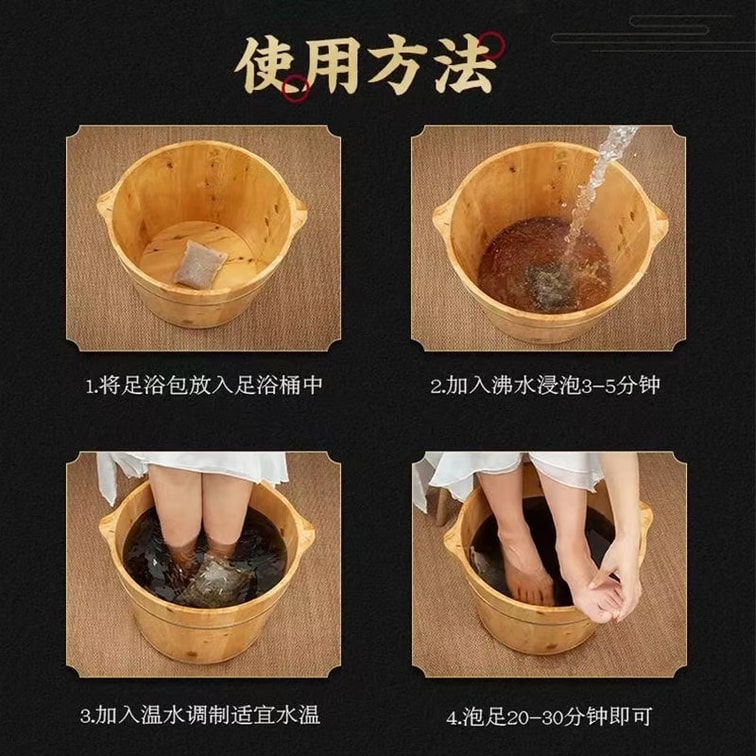 使用方法

1.将足浴包放入足浴桶中

2.加入沸水浸泡3-5分钟

3.加入温水调制适宜水温

4.泡足20-30分钟即可