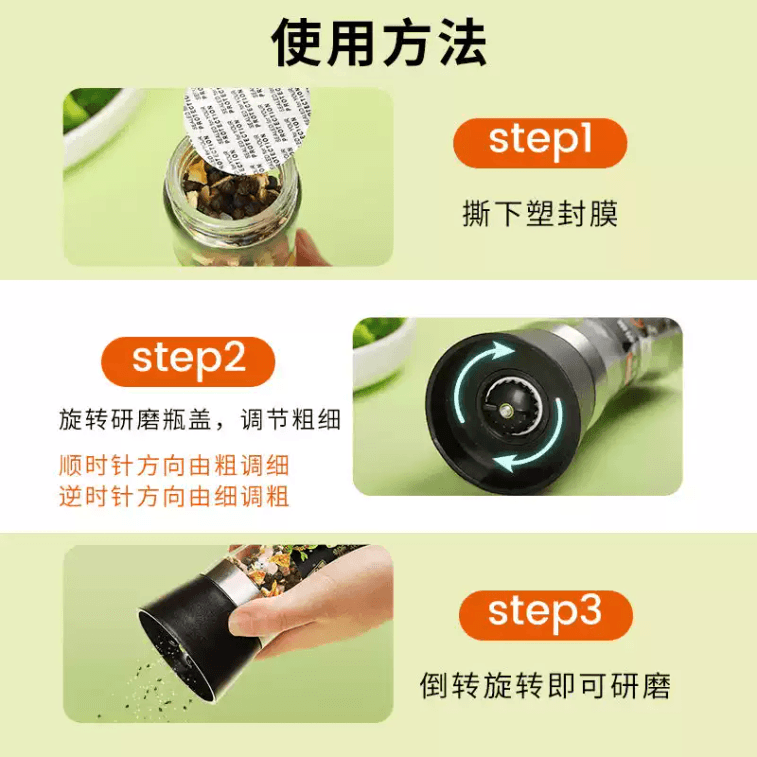 使用方法

PROTECTION PROTECTION PROTECTION

step1

撕下塑封膜

step2

旋转研磨瓶盖，调节粗细

顺时针方向由粗调细
逆时针方向由细调粗

step3

倒转旋转即可研磨