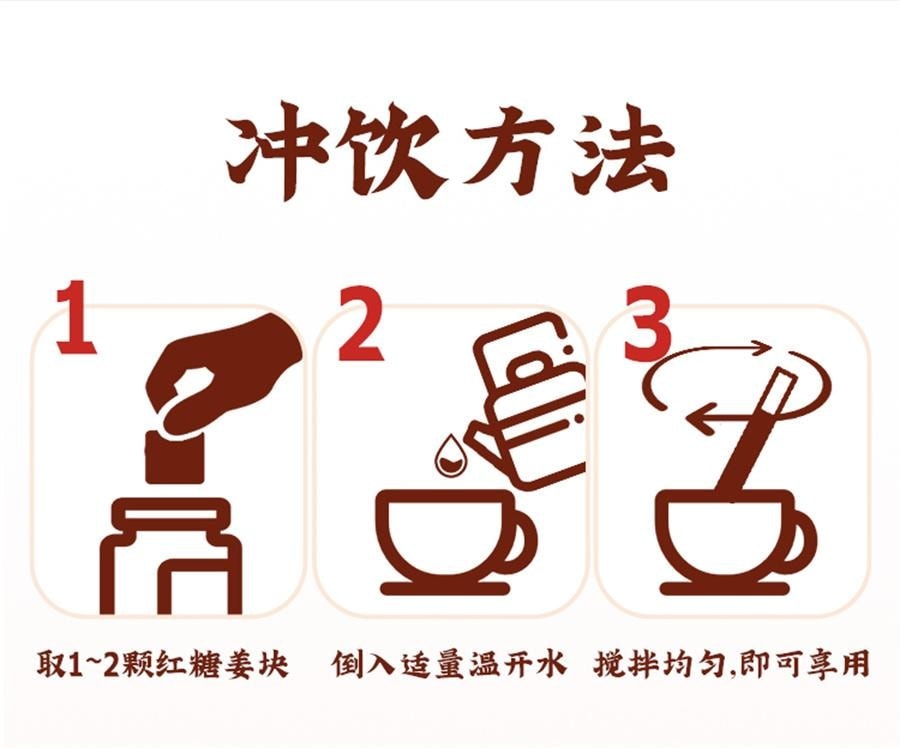 冲饮方法

1

2

3

取1~2颗红糖姜块

倒入适量温开水

搅拌均匀,即可享用