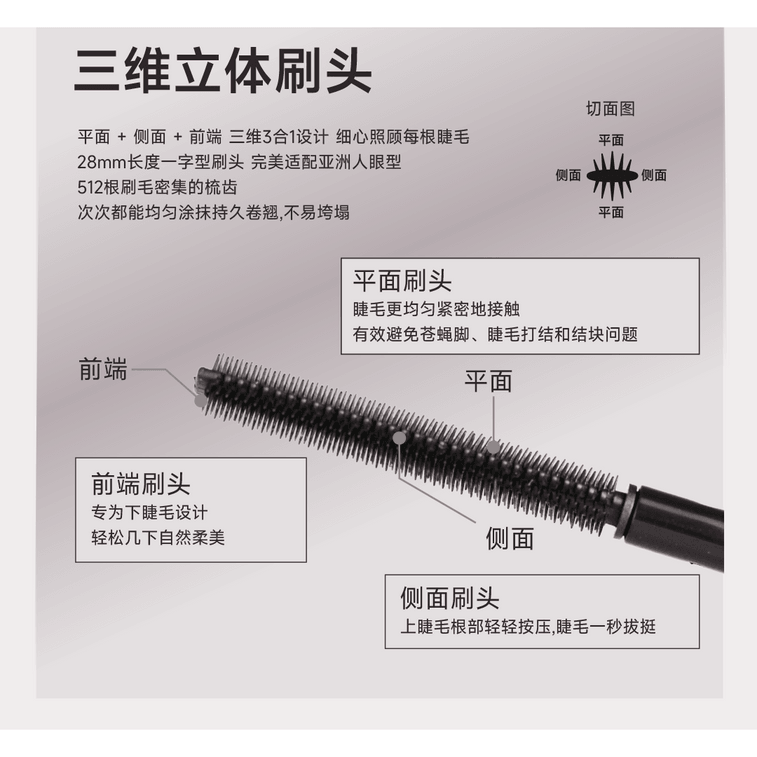 三维立体刷头

平面 + 侧面 + 前端 三维3合1设计 细心照顾每根睫毛
28mm长度一字型刷头 完美适配亚洲人眼型
512根刷毛密集的梳齿
次次都能均匀涂抹持久卷翘,不易垮塌

切面图
平面
侧面
侧面
平面

平面刷头
睫毛更均匀紧密地接触
有效避免苍蝇脚、睫毛打结和结块问题

前端

平面

前端刷头
专为下睫毛设计
轻松几下自然柔美

侧面

侧面刷头
上睫毛根部轻轻按压,睫毛一秒拔挺