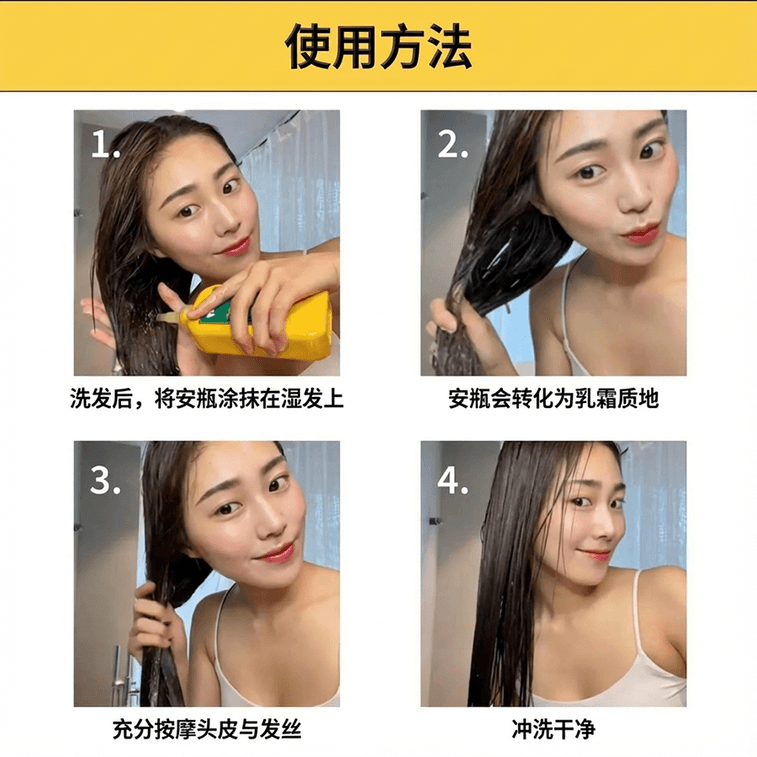 使用方法

1.

洗发后，将安瓶涂抹在湿发上

2.

安瓶会转化为乳霜质地

3.

充分按摩头皮与发丝

4.

冲洗干净