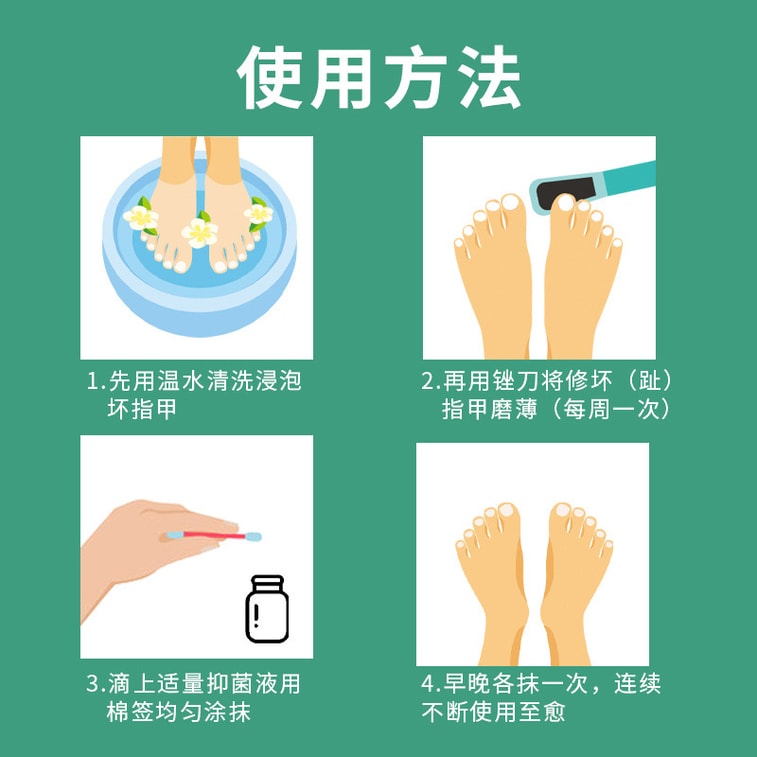 使用方法

1.先用温水清洗浸泡坏指甲

2.再用锉刀将修坏（趾）指甲磨薄（每周一次）

3.滴上适量抑菌液用棉签均匀涂抹

4.早晚各抹一次，连续不断使用至愈