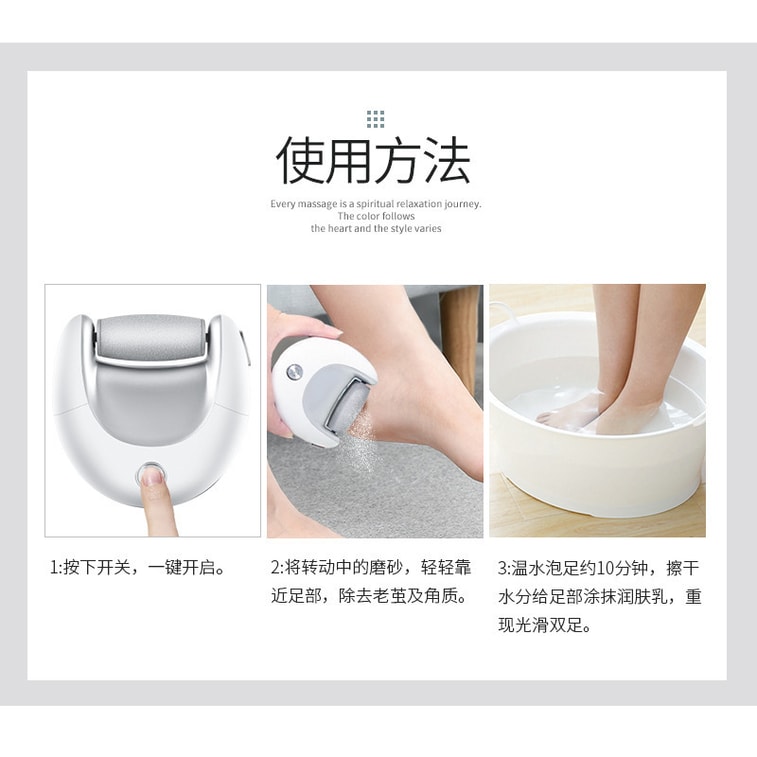 使用方法

Every massage is a spiritual relaxation journey.
The color follows
the heart and the style varies

1:按下开关，一键开启。

2:将转动中的磨砂，轻轻靠近足部，除去老茧及角质。

3:温水泡足约10分钟，擦干水分给足部涂抹润肤乳，重现光滑双足。