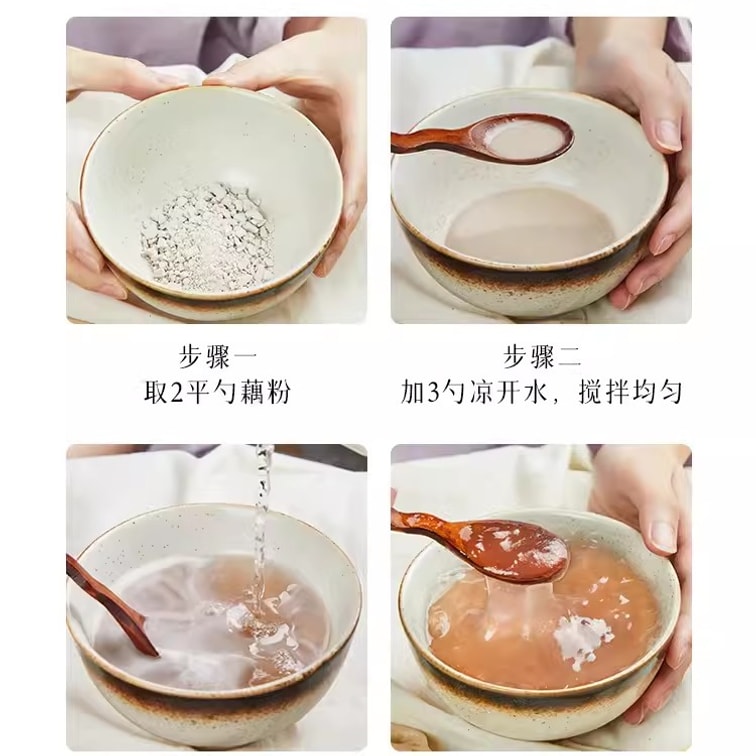 步骤一
取2平勺藕粉

步骤二
加3勺凉开水，搅拌均匀