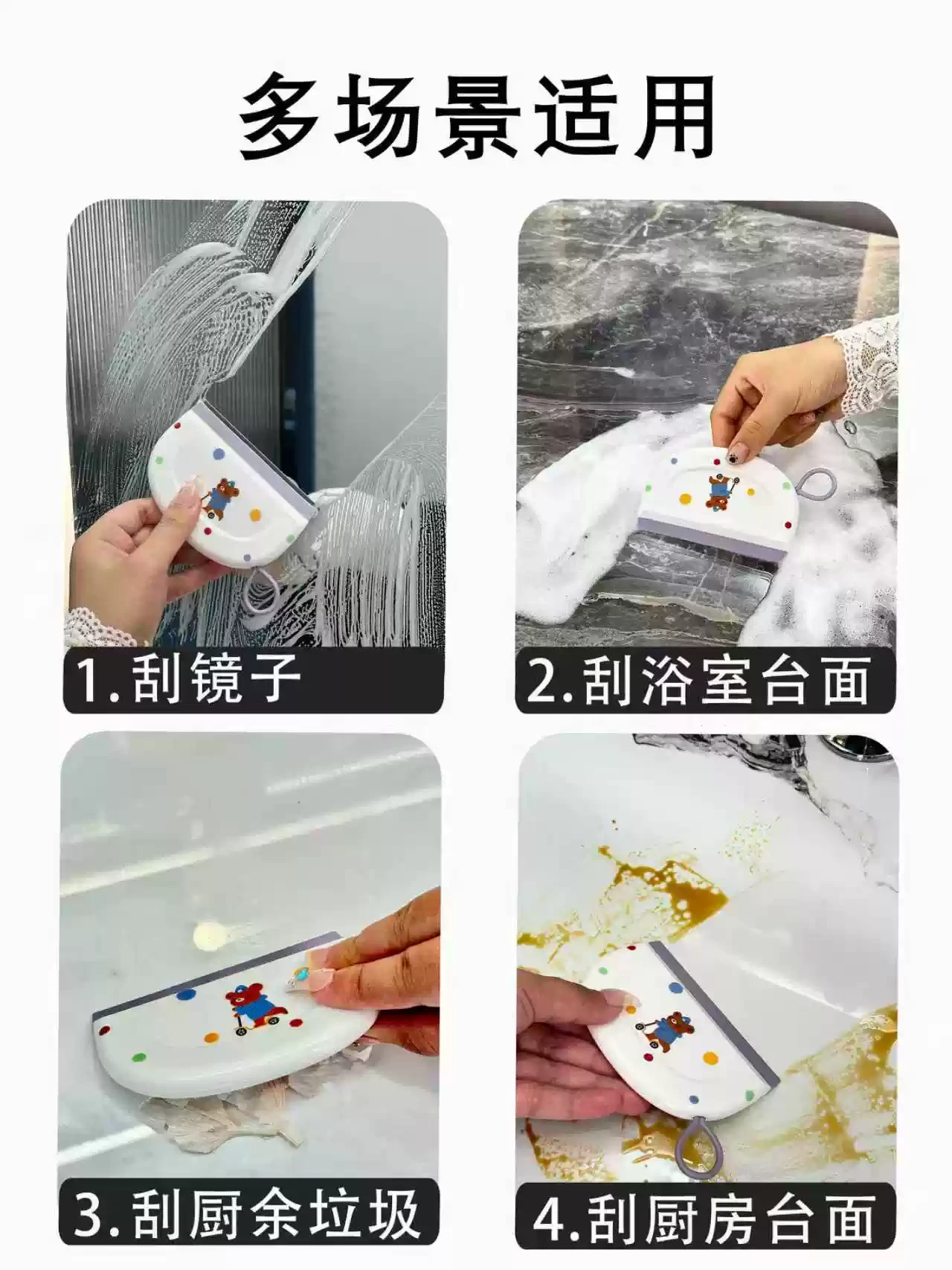 多场景适用

1.刮镜子

2.刮浴室台面

3.刮厨余垃圾

4.刮厨房台面