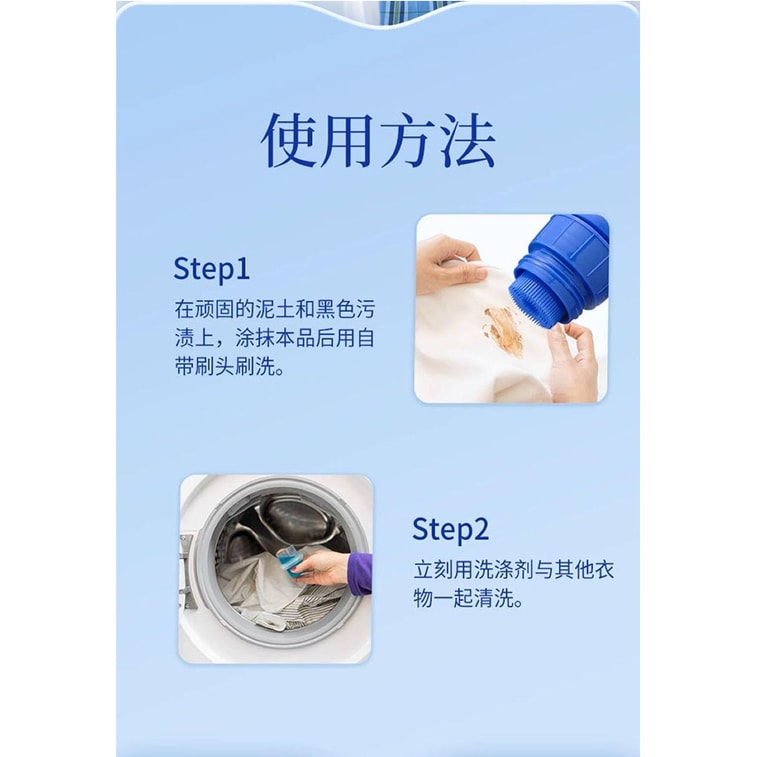 使用方法

Step1

在顽固的泥土和黑色污渍上，涂抹本品后用自带刷头刷洗。

Step2

立刻用洗涤剂与其他衣物一起清洗。