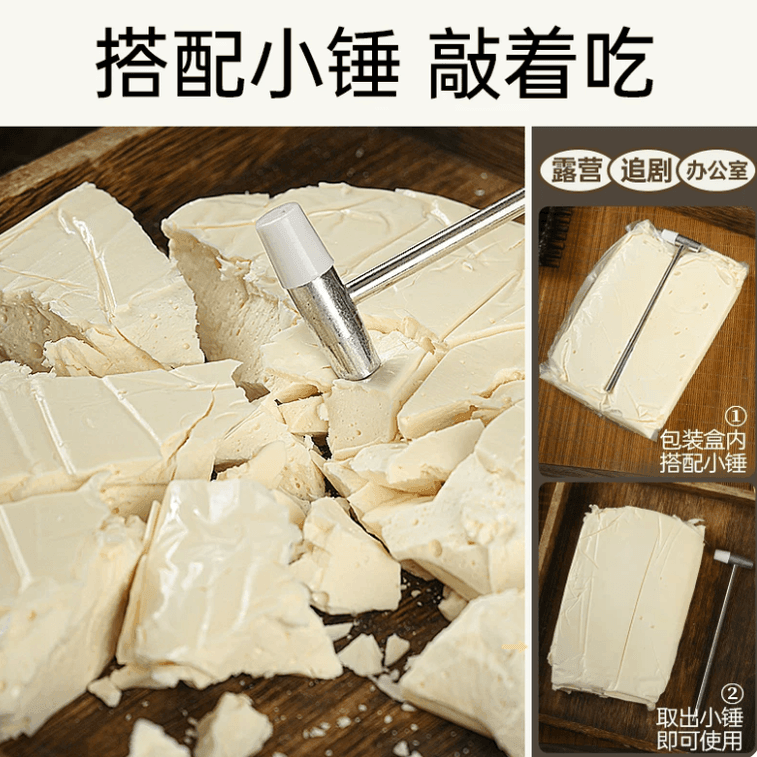 搭配小锤 敲着吃

露营 追剧 办公室

①
包装盒内
搭配小锤

②
取出小锤
即可使用