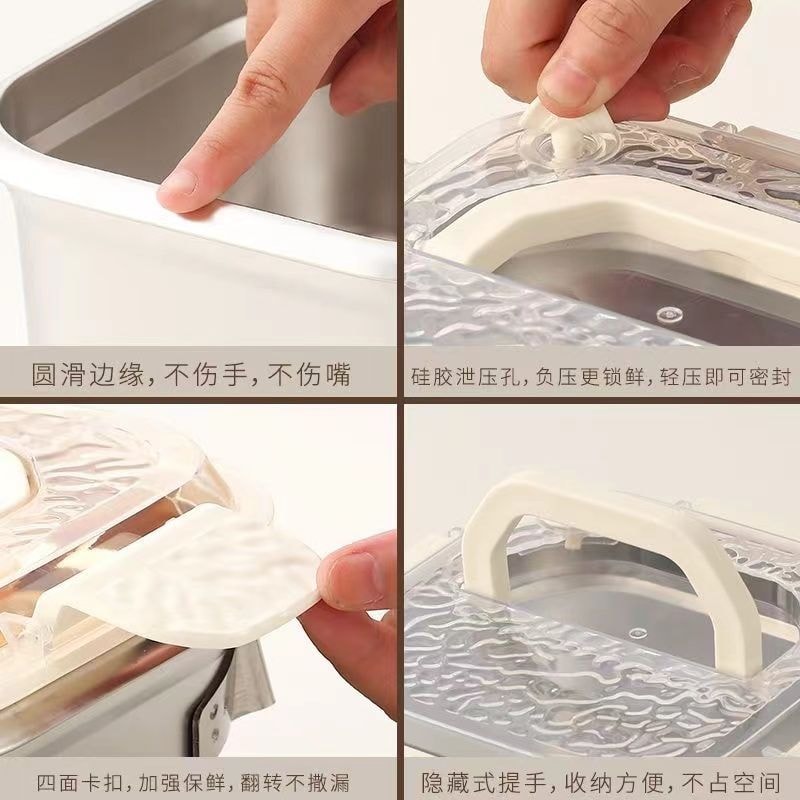 圆滑边缘，不伤手，不伤嘴

硅胶泄压孔，负压更锁鲜，轻压即可密封

四面卡扣，加强保鲜，翻转不撒漏

隐藏式提手，收纳方便，不占空间