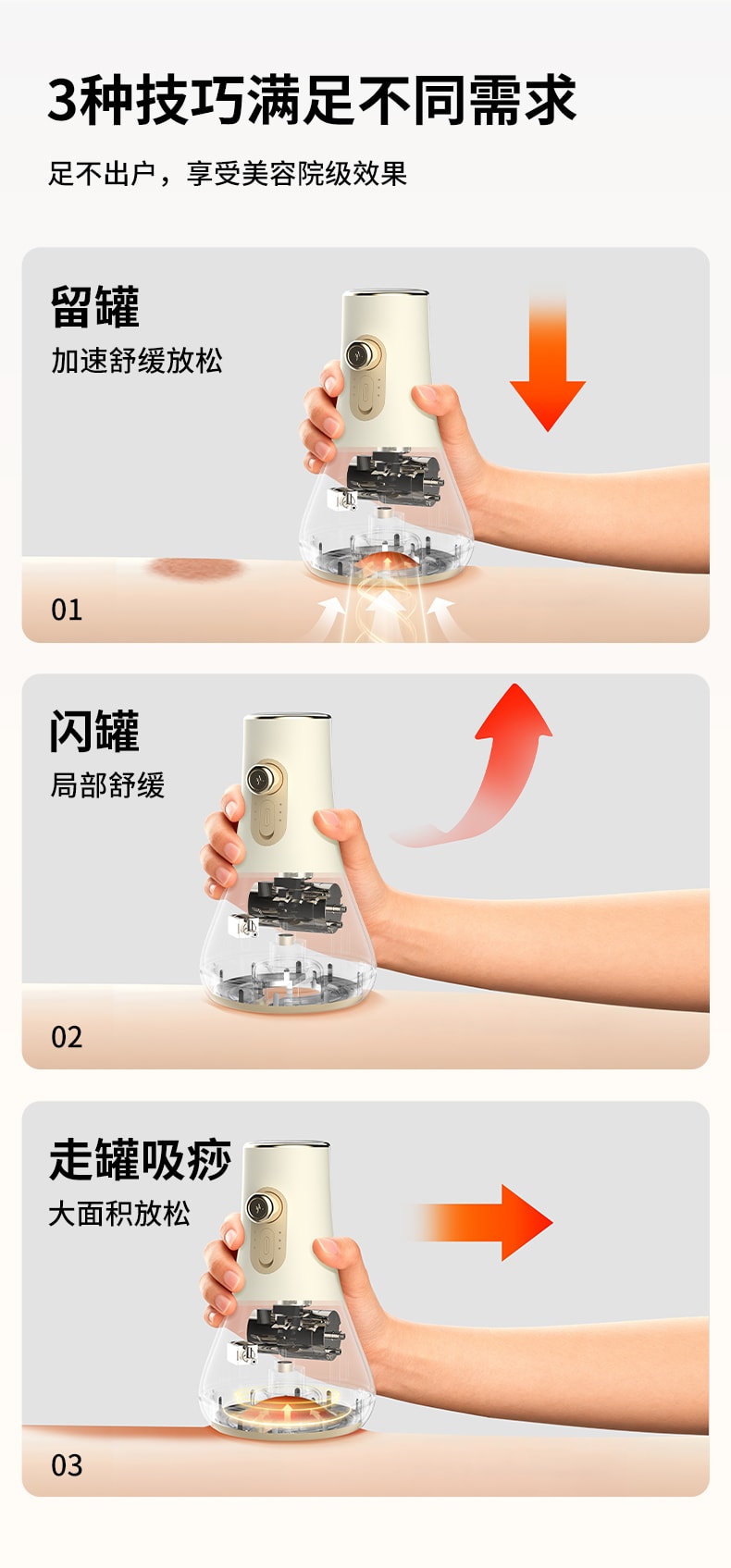 3种技巧满足不同需求

足不出户，享受美容院级效果

留罐

加速舒缓放松

01

闪罐

局部舒缓

02

走罐吸痧

大面积放松

03